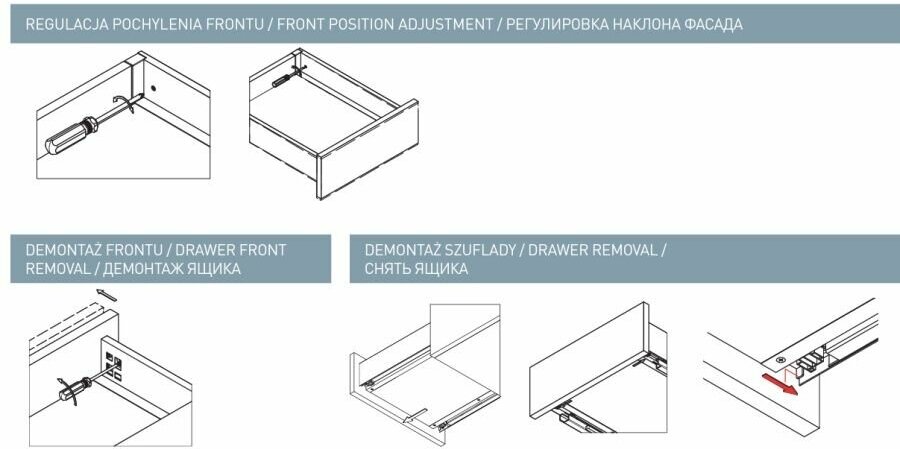 REGULACJA POCHYLENIA FRONTU / FRONT POSITION ADJUSTMENT / РЕГУЛИРОВКА НАКЛОНА ФАСАДА

DEMONTAŻ FRONTU / DRAWER FRONT REMOVAL / ДЕМОНТАЖ ЯЩИКА

DEMONTAŻ SZUFLADY / DRAWER REMOVAL / СНЯТЬ ЯЩИКА