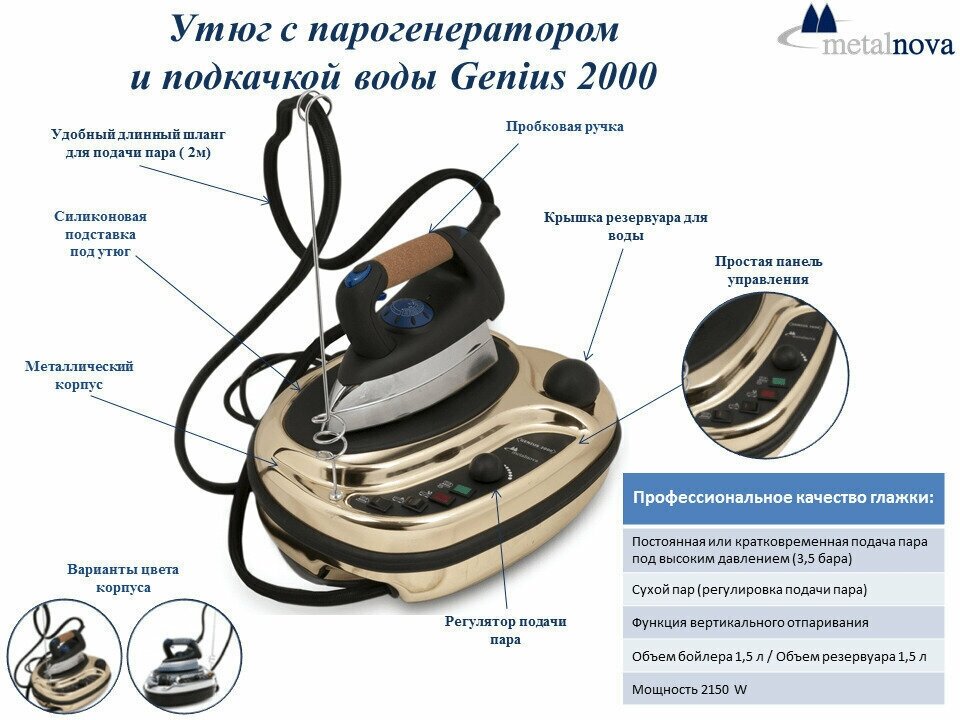 Утюг с парогенератором и подкачкой воды Genius 2000

metalnova

Удобный длинный шланг для подачи пара ( 2м)

Пробковая ручка

Силиконовая подставка под утюг

Крышка резервуара для воды

Простая панель управления

Металлический корпус

Варианты цвета корпуса

Регулятор подачи пара

| Профессиональное качество глажки: |
|---|
| Постоянная или кратковременная подача пара под высоким давлением (3,5 бара) |
| Сухой пар (регулировка подачи пара) |
| Функция вертикального отпаривания |
| Объем бойлера 1,5 л / Объем резервуара 1,5 л |
| Мощность 2150 W |