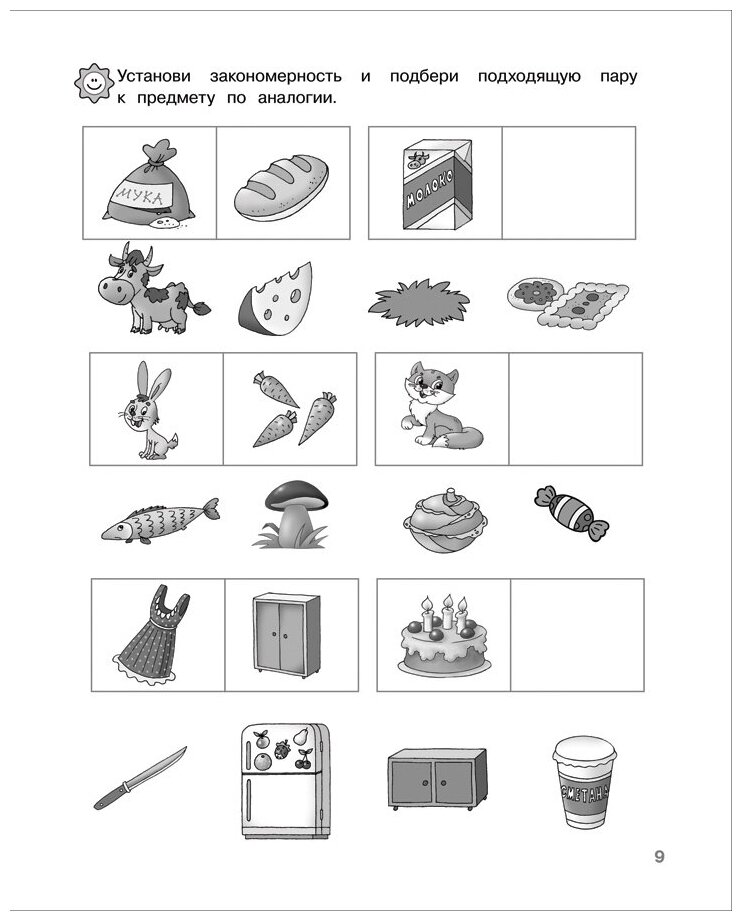 Установи закономерность и подбери подходящую пару к предмету по аналогии.

МУКА

МОЛОКО

СМЕТАНА

9