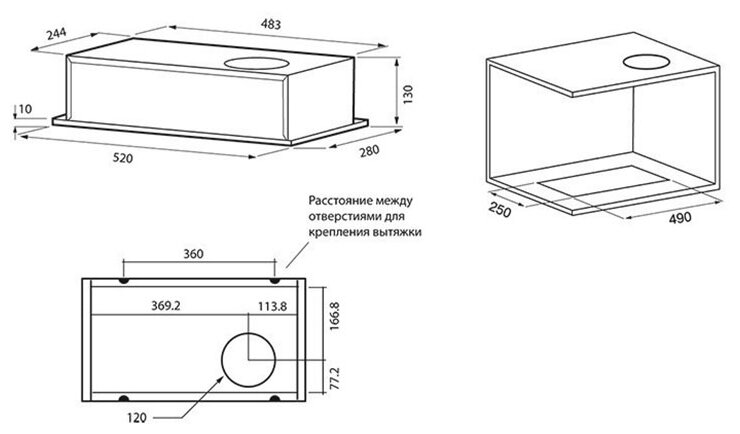 244

483

130

10

520

280

250

490

Расстояние между отверстиями для крепления вытяжки

360

369.2

113.8

166.8

77.2

120