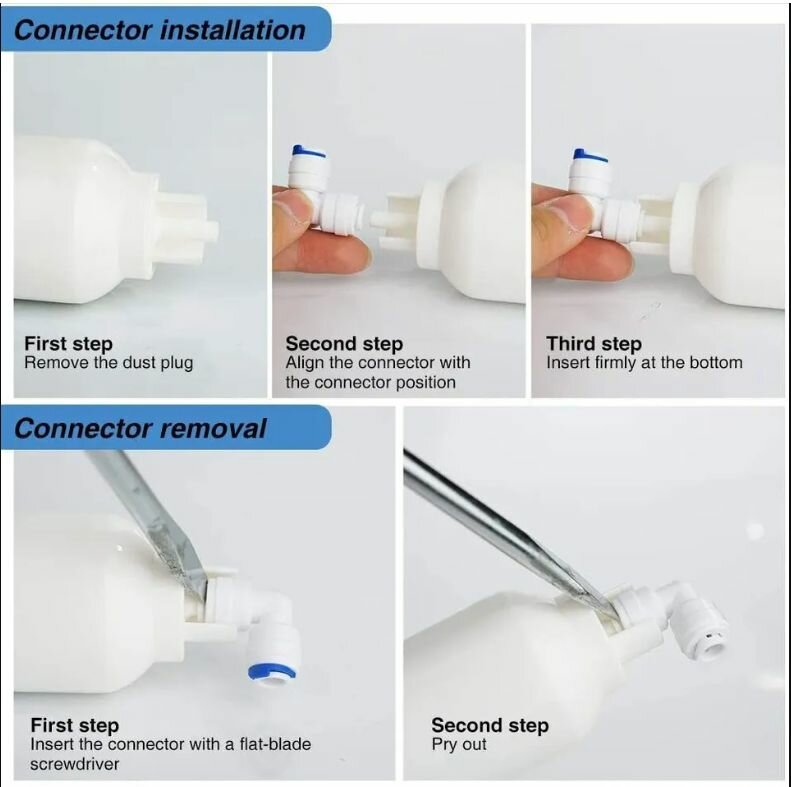 Connector installation

First step
Remove the dust plug

Second step
Align the connector with the connector position

Third step
Insert firmly at the bottom

Connector removal

First step
Insert the connector with a flat-blade screwdriver

Second step
Pry out