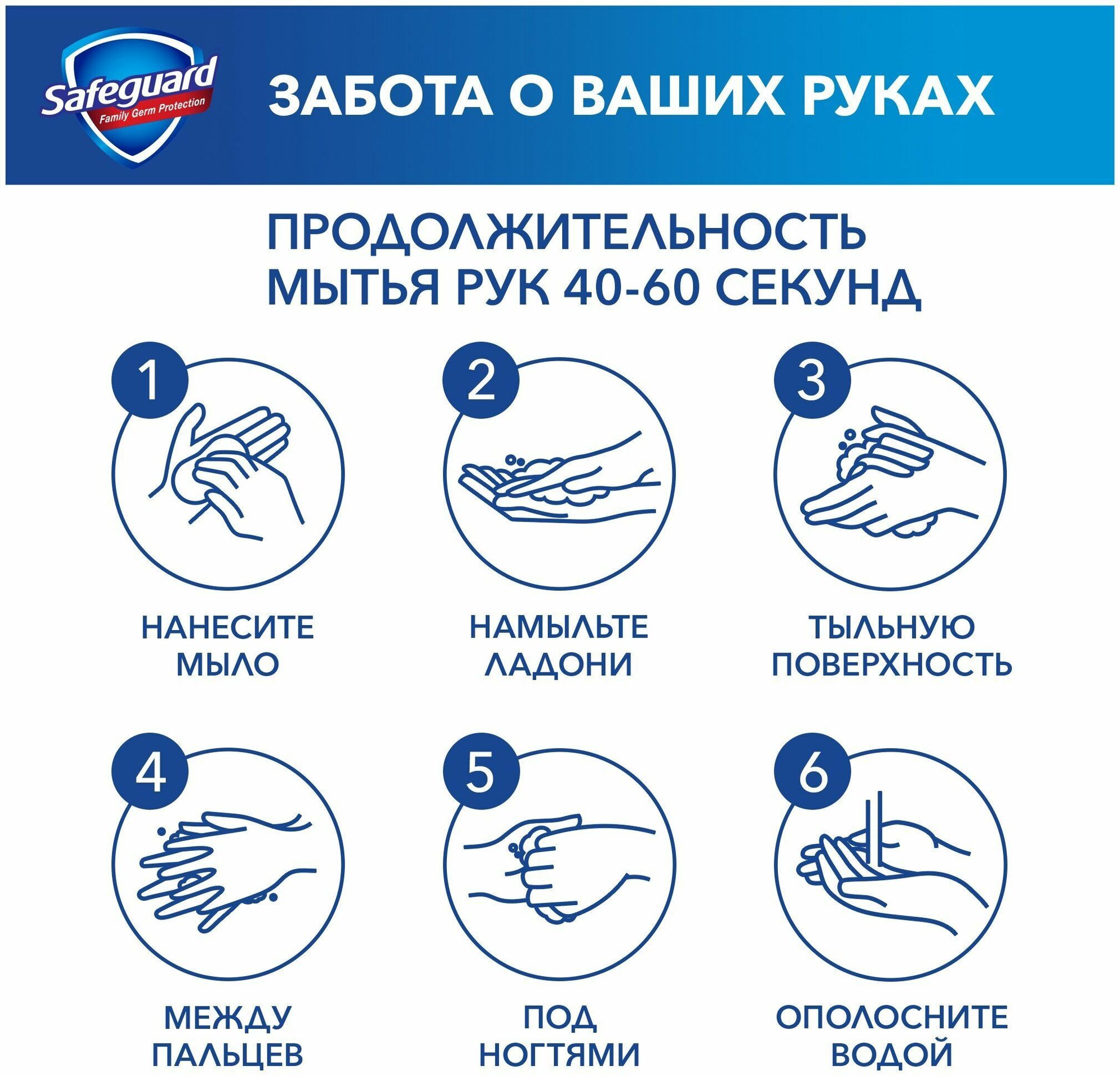 Safeguard
Family Germ Protection

ЗАБОТА О ВАШИХ РУКАХ

ПРОДОЛЖИТЕЛЬНОСТЬ МЫТЬЯ РУК 40-60 СЕКУНД

1
НАНЕСИТЕ МЫЛО

2
НАМЫЛЬТЕ ЛАДОНИ

3
ТЫЛЬНУЮ ПОВЕРХНОСТЬ

4
МЕЖДУ ПАЛЬЦЕВ

5
ПОД НОГТЯМИ

6
ОПОЛОСНИТЕ ВОДОЙ