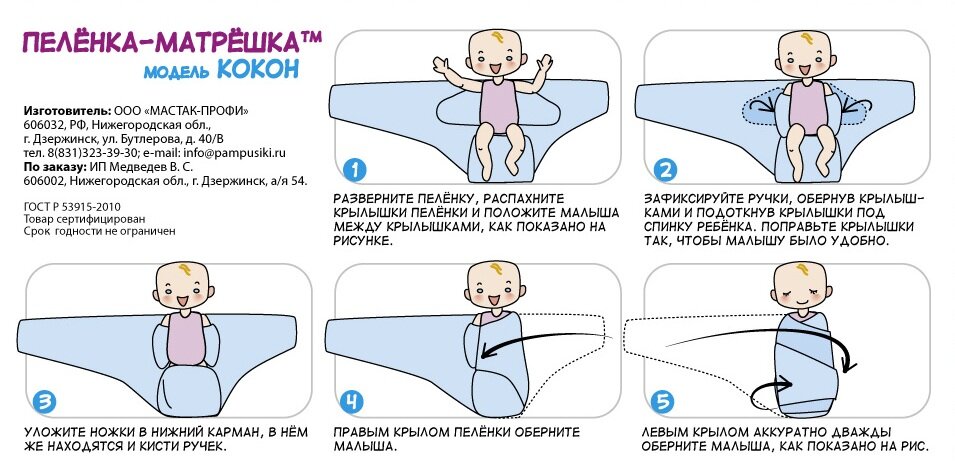 ПЕЛЁНКА-МАТРЁШКА™
модель КОКОН

Изготовитель: ООО «МАСТАК-ПРОФИ»
606032, РФ, Нижегородская обл., г. Дзержинск, ул. Бутлерова, д. 40/В
тел. 8(831)323-39-30; e-mail: info@pampusiki.ru
По заказу: ИП Медведев В. С.
606002, Нижегородская обл., г. Дзержинск, а/я 54.

ГОСТ Р 53915-2010
Товар сертифицирован
Срок годности не ограничен

1
РАЗВЕРНИТЕ ПЕЛЁНКУ, РАСПАХНИТЕ КРЫЛЫШКИ ПЕЛЁНКИ И ПОЛОЖИТЕ МАЛЫША МЕЖДУ КРЫЛЫШКАМИ, КАК ПОКАЗАНО НА РИСУНКЕ.

2
ЗАФИКСИРУЙТЕ РУЧКИ, ОБЕРНУВ КРЫЛЫШКАМИ И ПОДОТКНУВ КРЫЛЫШКИ ПОД СПИНКУ РЕБЁНКА. ПОПРАВЬТЕ КРЫЛЫШКИ ТАК, ЧТОБЫ МАЛЫШУ БЫЛО УДОБНО.

3
УЛОЖИТЕ НОЖКИ В НИЖНИЙ КАРМАН, В НЁМ ЖЕ НАХОДЯТСЯ И КИСТИ РУЧЕК.

4
ПРАВЫМ КРЫЛОМ ПЕЛЁНКИ ОБЕРНИТЕ МАЛЫША.

5
ЛЕВЫМ КРЫЛОМ АККУРАТНО ДВАЖДЫ ОБЕРНИТЕ МАЛЫША, КАК ПОКАЗАНО НА РИС.