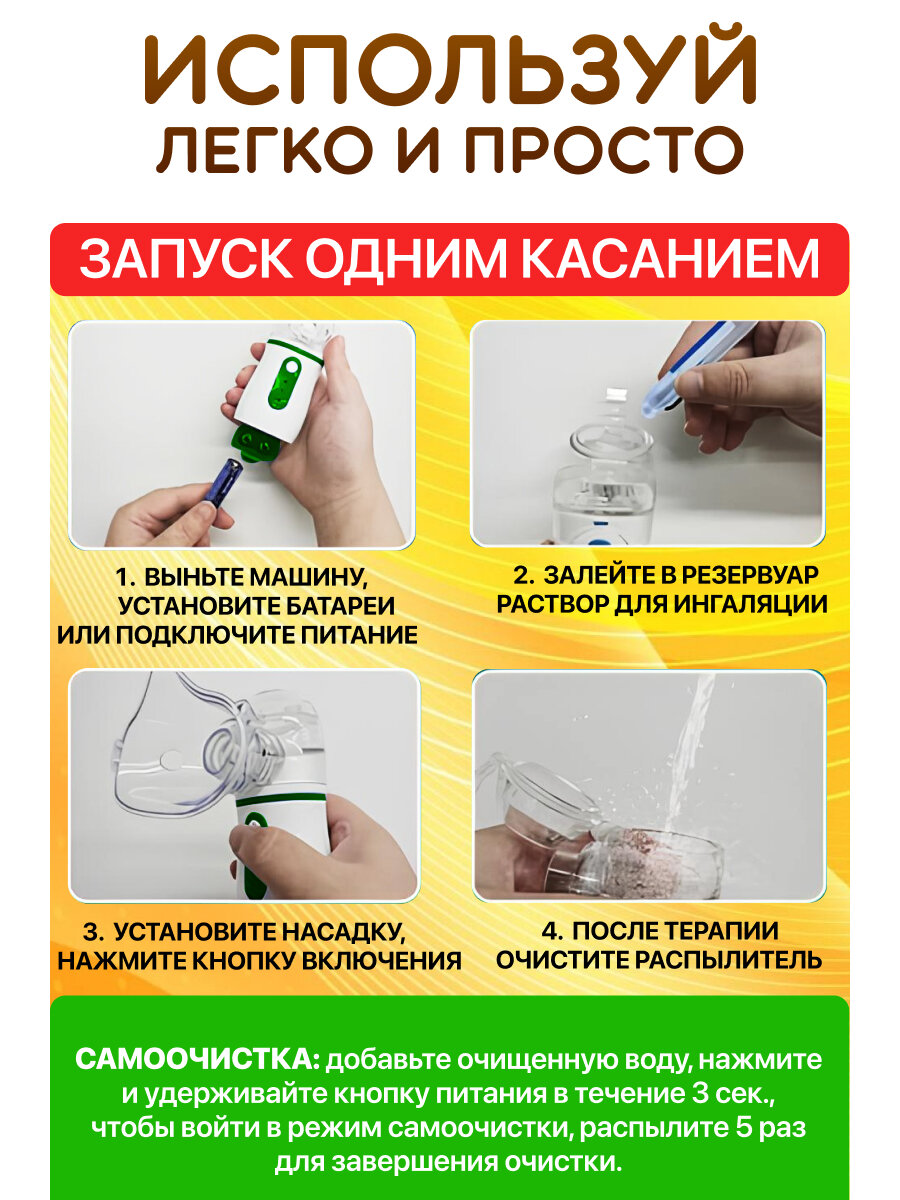 ИСПОЛЬЗУЙ
ЛЕГКО И ПРОСТО

ЗАПУСК ОДНИМ КАСАНИЕМ

1. ВЫНЬТЕ МАШИНУ, УСТАНОВИТЕ БАТАРЕИ ИЛИ ПОДКЛЮЧИТЕ ПИТАНИЕ

2. ЗАЛЕЙТЕ В РЕЗЕРВУАР РАСТВОР ДЛЯ ИНГАЛЯЦИИ

3. УСТАНОВИТЕ НАСАДКУ, НАЖМИТЕ КНОПКУ ВКЛЮЧЕНИЯ

4. ПОСЛЕ ТЕРАПИИ ОЧИСТИТЕ РАСПЫЛИТЕЛЬ

САМООЧИСТКА: добавьте очищенную воду, нажмите и удерживайте кнопку питания в течение 3 сек., чтобы войти в режим самоочистки, распылите 5 раз для завершения очистки.