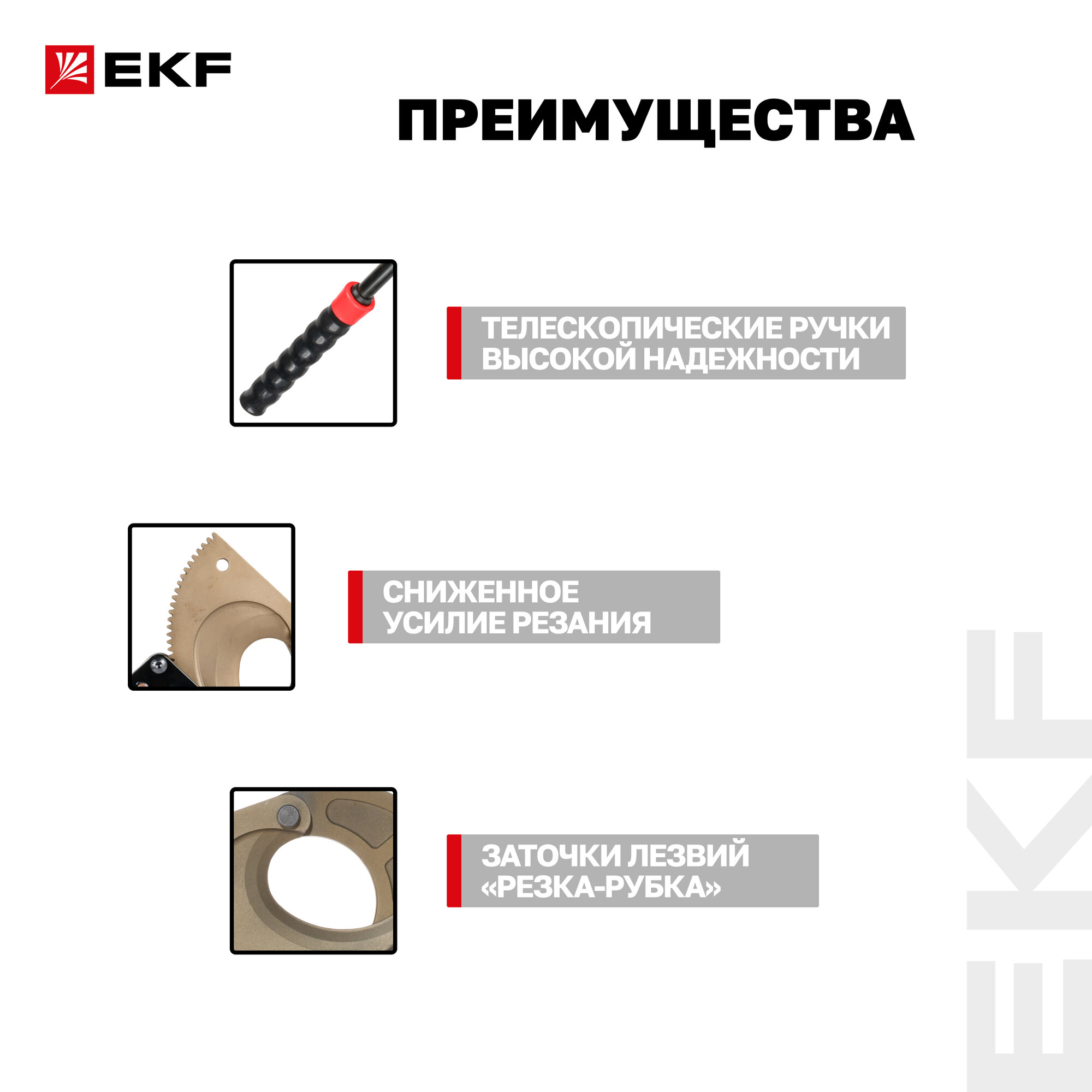 EKF

ПРЕИМУЩЕСТВА

ТЕЛЕСКОПИЧЕСКИЕ РУЧКИ ВЫСОКОЙ НАДЕЖНОСТИ

СНИЖЕННОЕ УСИЛИЕ РЕЗАНИЯ

ЗАТОЧКИ ЛЕЗВИЙ «РЕЗКА-РУБКА»

EKF