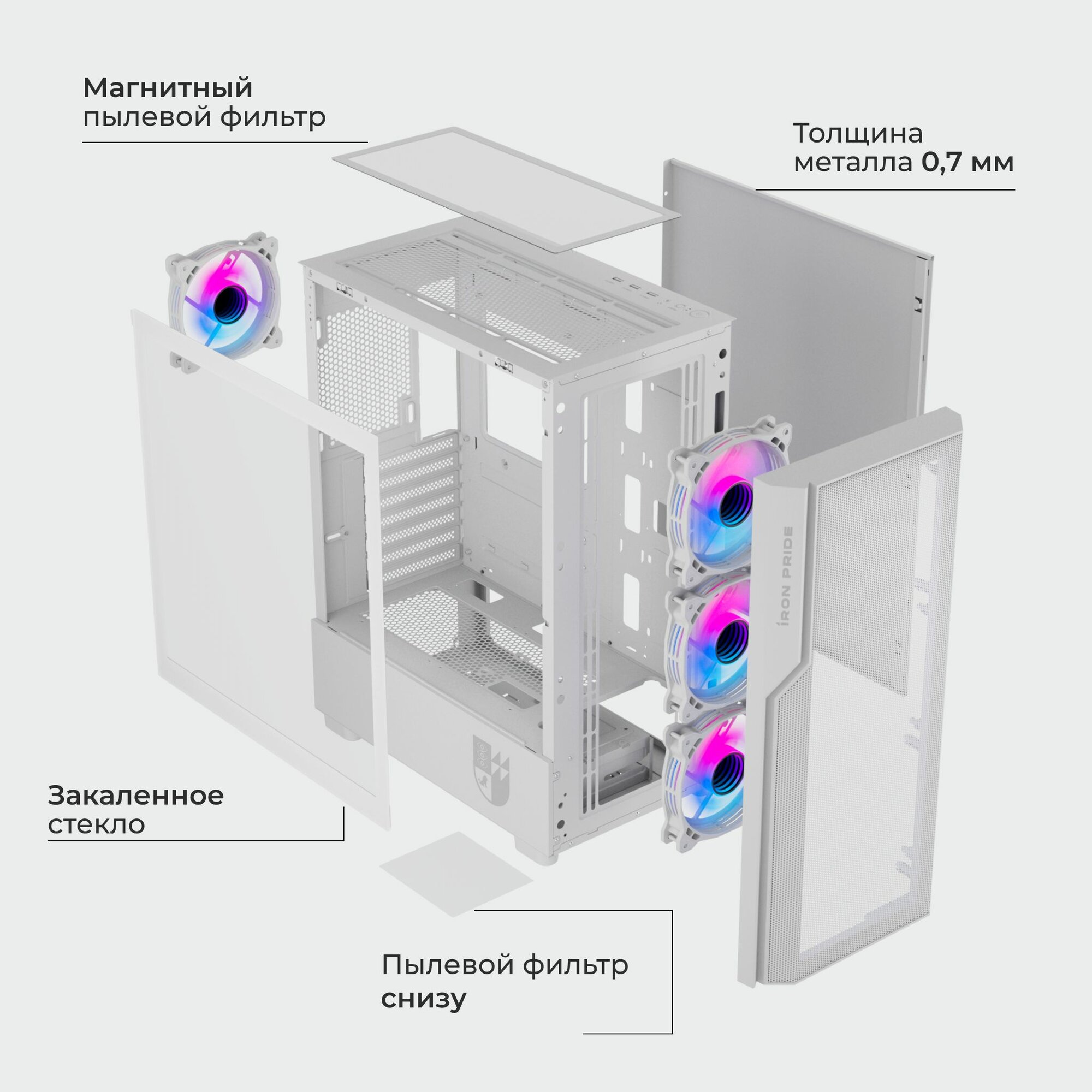 Магнитный
пылевой фильтр

Толщина
металла 0,7 мм

IRON PRIDE

Закаленное
стекло

Пылевой фильтр
снизу