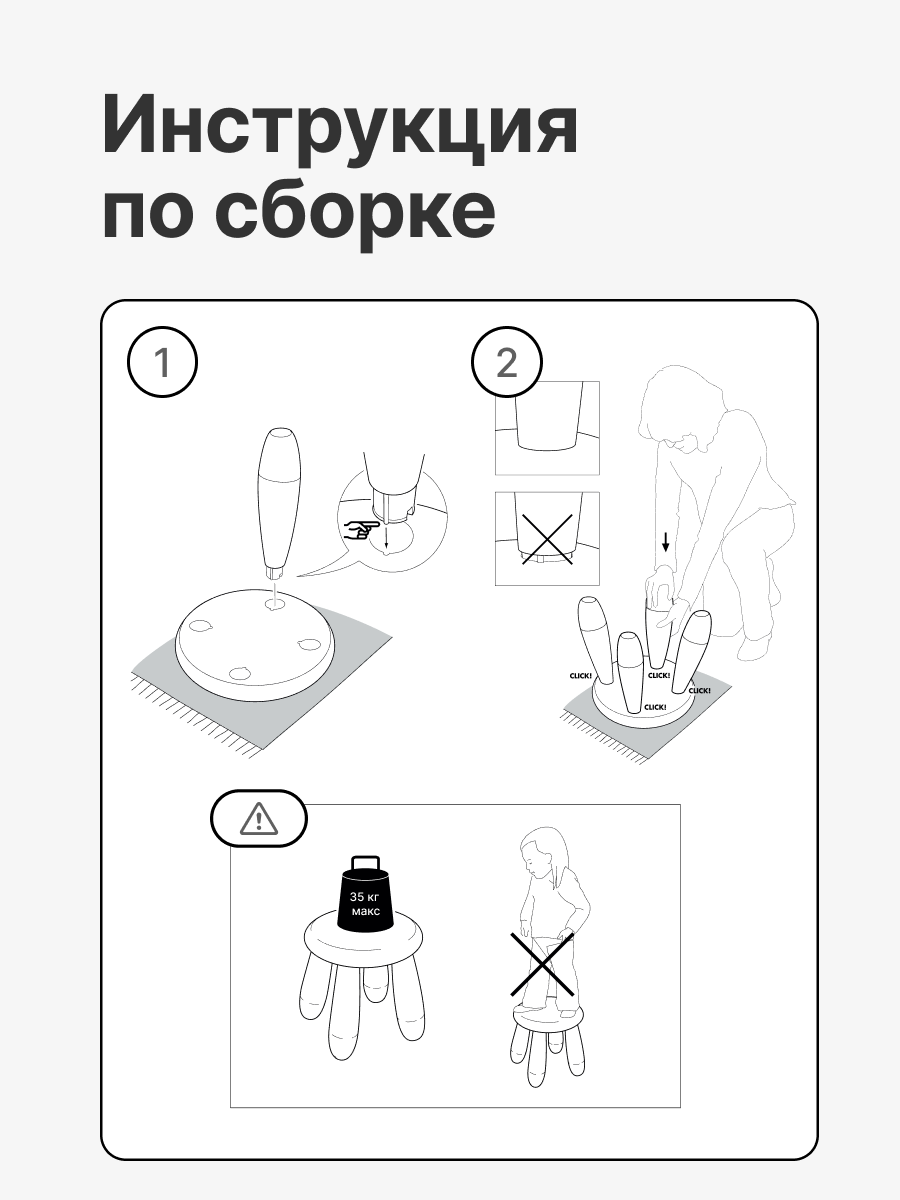 Инструкция по сборке

1

2

CLICK!

CLICK!

CLICK!

CLICK!

35 кг макс