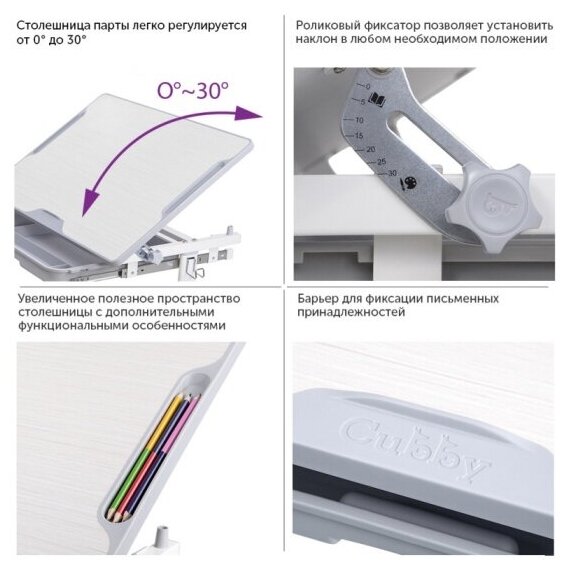 Столешница парты легко регулируется от 0° до 30°

0°~30°

Роликовый фиксатор позволяет установить наклон в любом необходимом положении

0
5
10
15
20
25
30

Увеличенное полезное пространство столешницы с дополнительными функциональными особенностями

Барьер для фиксации письменных принадлежностей

Cubby