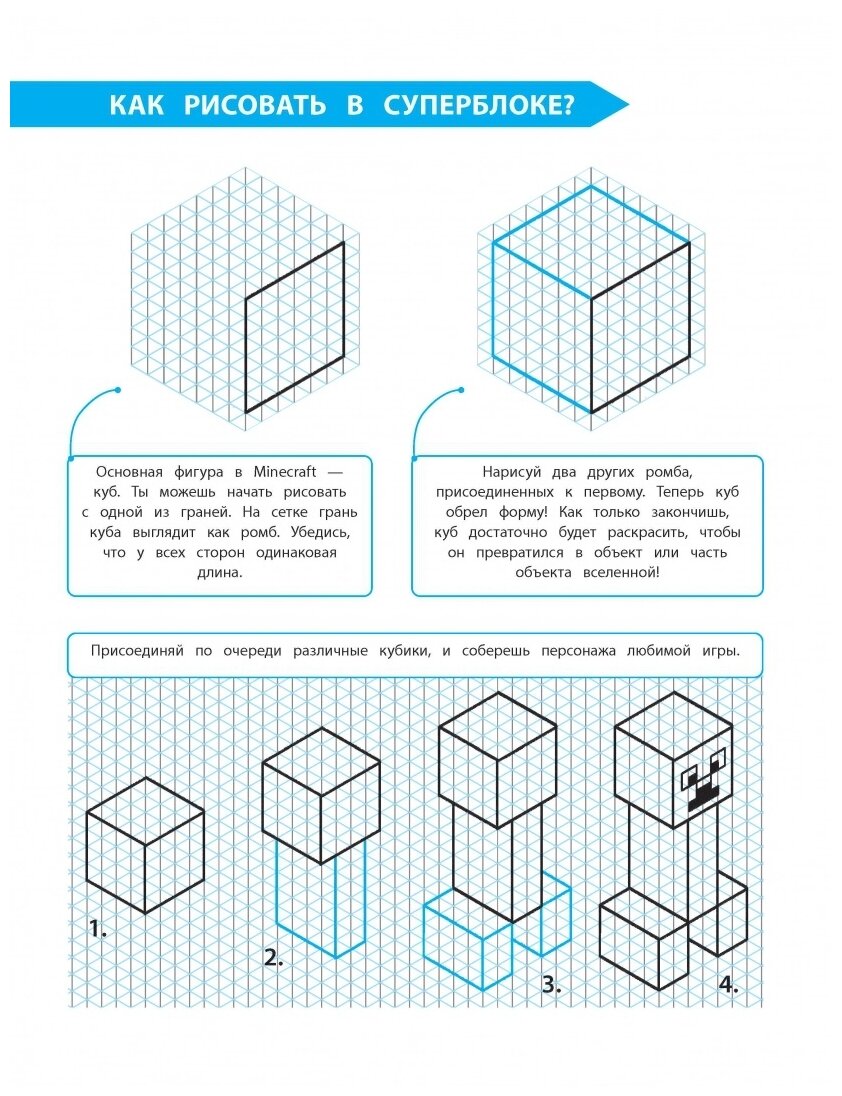 КАК РИСОВАТЬ В СУПЕРБЛОКЕ?

Основная фигура в Minecraft — куб. Ты можешь начать рисовать с одной из граней. На сетке грань куба выглядит как ромб. Убедись, что у всех сторон одинаковая длина.

Нарисуй два других ромба, присоединенных к первому. Теперь куб обрел форму! Как только закончишь, куб достаточно будет раскрасить, чтобы он превратился в объект или часть объекта вселенной!

Присоединяй по очереди различные кубики, и соберешь персонажа любимой игры.

1.

2.

3.

4.