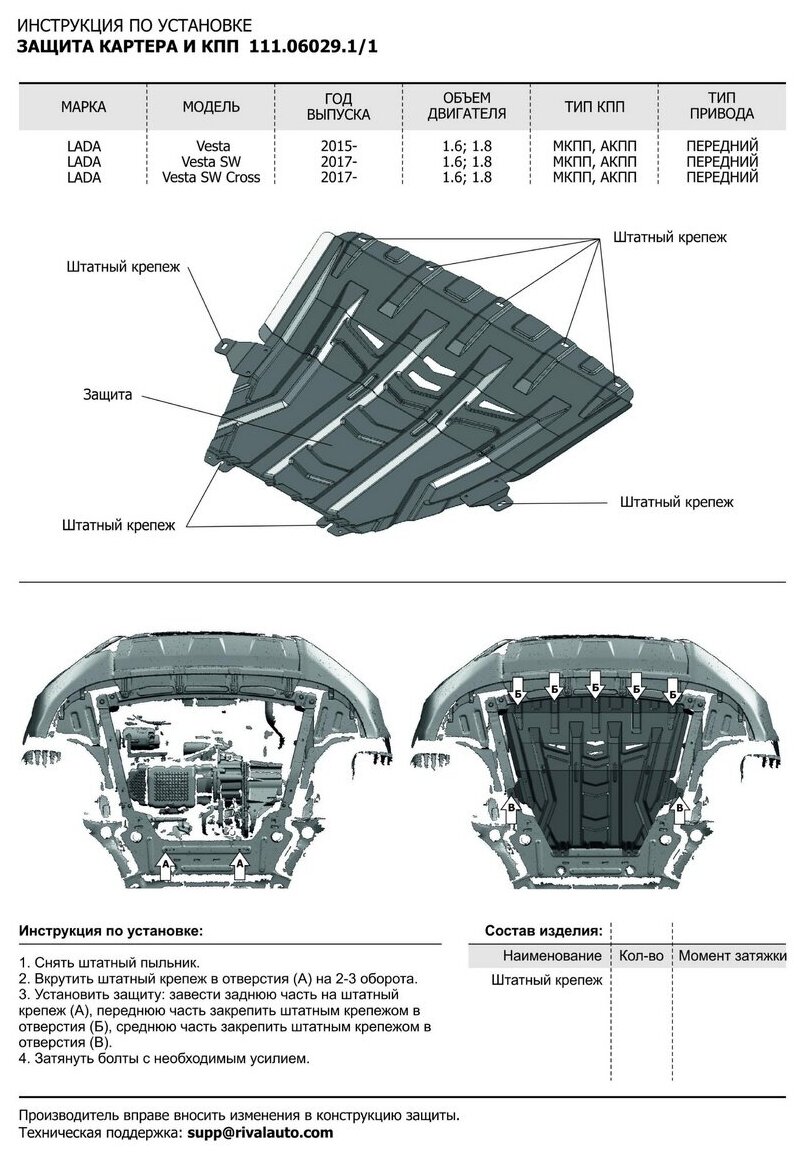 ИНСТРУКЦИЯ ПО УСТАНОВКЕ
ЗАЩИТА КАРТЕРА И КПП 111.06029.1/1

| МАРКА | МОДЕЛЬ | ГОД ВЫПУСКА | ОБЪЕМ ДВИГАТЕЛЯ | ТИП КПП | ТИП ПРИВОДА |
|---|---|---|---|---|---|
| LADA | Vesta | 2015- | 1.6; 1.8 | МКПП, АКПП | ПЕРЕДНИЙ |
| LADA | Vesta SW | 2017- | 1.6; 1.8 | МКПП, АКПП | ПЕРЕДНИЙ |
| LADA | Vesta SW Cross | 2017- | 1.6; 1.8 | МКПП, АКПП | ПЕРЕДНИЙ |

Штатный крепеж
Штатный крепеж
Защита
Штатный крепеж
Штатный крепеж

А
А
Б
Б
Б
Б
Б
В
В

Инструкция по установке:

1. Снять штатный пыльник.
2. Вкрутить штатный крепеж в отверстия (А) на 2-3 оборота.
3. Установить защиту: завести заднюю часть на штатный крепеж (А), переднюю часть закрепить штатным крепежом в отверстия (Б), среднюю часть закрепить штатным крепежом в отверстия (В).
4. Затянуть болты с необходимым усилием.

Состав изделия:

| Наименование | Кол-во | Момент затяжки |
|---|---|---|
| Штатный крепеж | | |

Производитель вправе вносить изменения в конструкцию защиты.
Техническая поддержка: supp@rivalauto.com