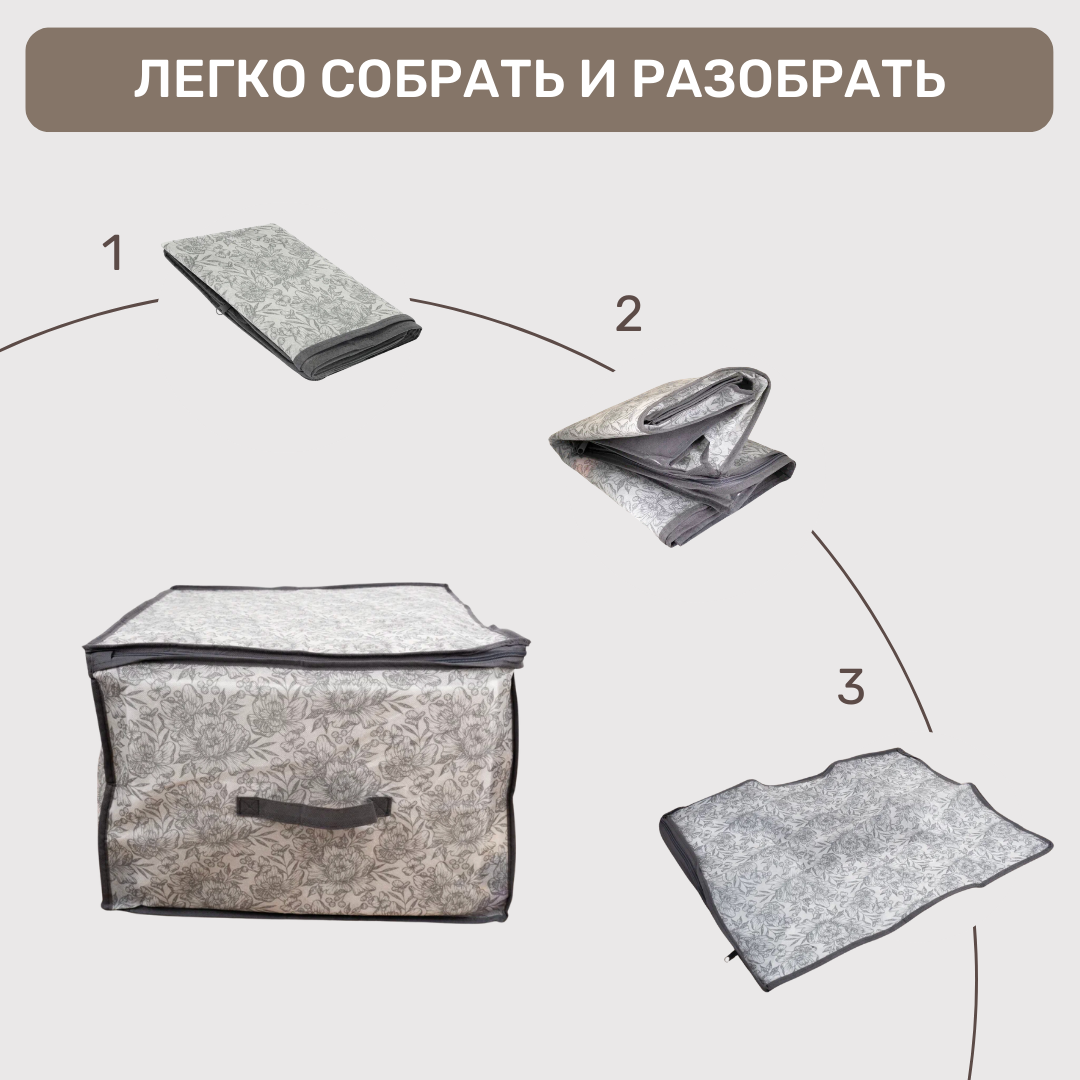 ЛЕГКО СОБРАТЬ И РАЗОБРАТЬ

1

2

3