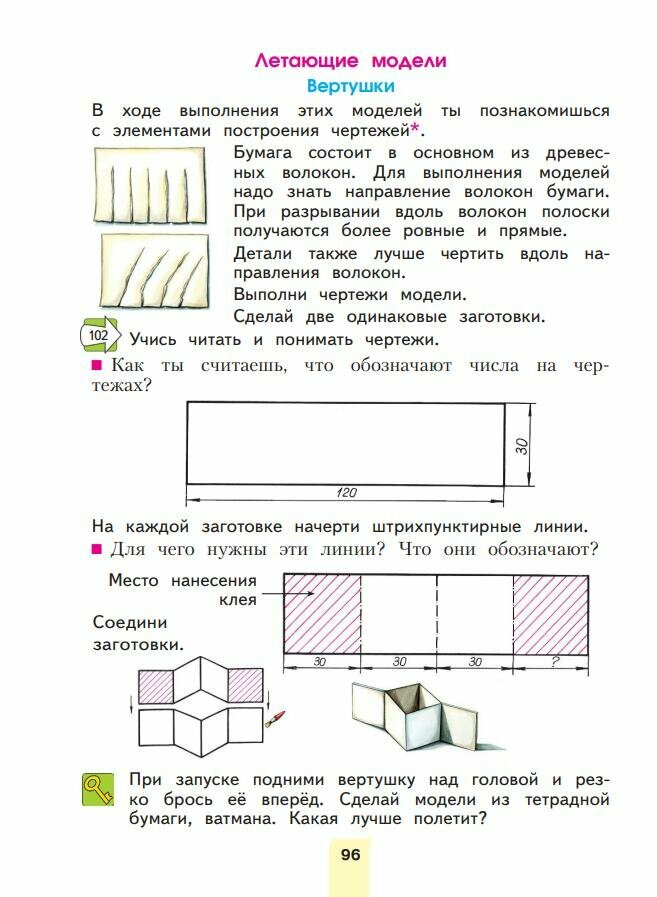 Летающие модели

Вертушки

В ходе выполнения этих моделей ты познакомишься с элементами построения чертежей*.

Бумага состоит в основном из древесных волокон. Для выполнения моделей надо знать направление волокон бумаги. При разрывании вдоль волокон полоски получаются более ровные и прямые.

Детали также лучше чертить вдоль направления волокон.

Выполни чертежи модели.

Сделай две одинаковые заготовки.

102 Учись читать и понимать чертежи.

■ Как ты считаешь, что обозначают числа на чертежах?

30

120

На каждой заготовке начерти штрихпунктирные линии.

■ Для чего нужны эти линии? Что они обозначают?

Место нанесения клея

Соедини заготовки.

30 30 30 ?

При запуске подними вертушку над головой и резко брось её вперёд. Сделай модели из тетрадной бумаги, ватмана. Какая лучше полетит?

96