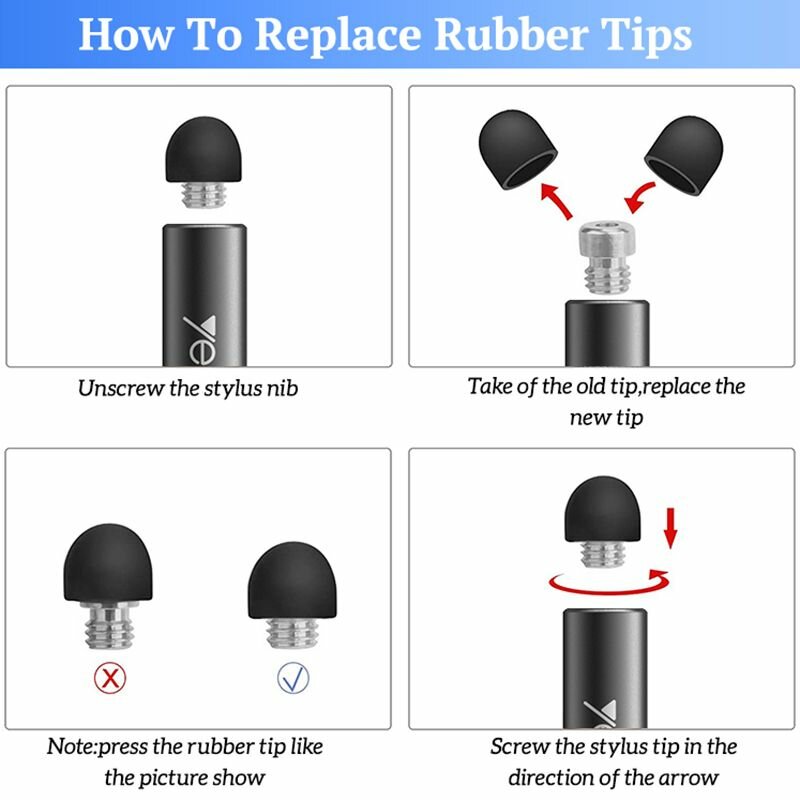 How To Replace Rubber Tips

Unscrew the stylus nib

Take of the old tip,replace the new tip

Note:press the rubber tip like the picture show

Screw the stylus tip in the direction of the arrow