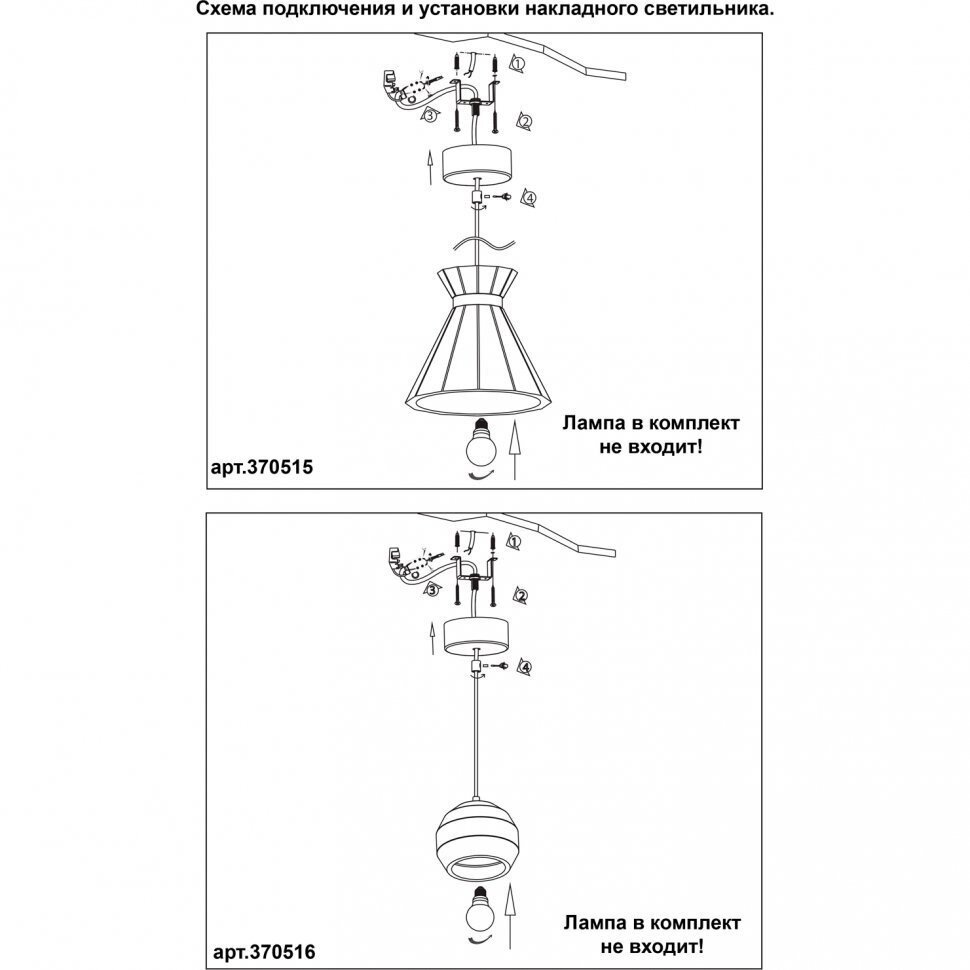 Схема подключения и установки накладного светильника.

1
2
3
4

Лампа в комплект не входит!

арт.370515

1
2
3
4

Лампа в комплект не входит!

арт.370516