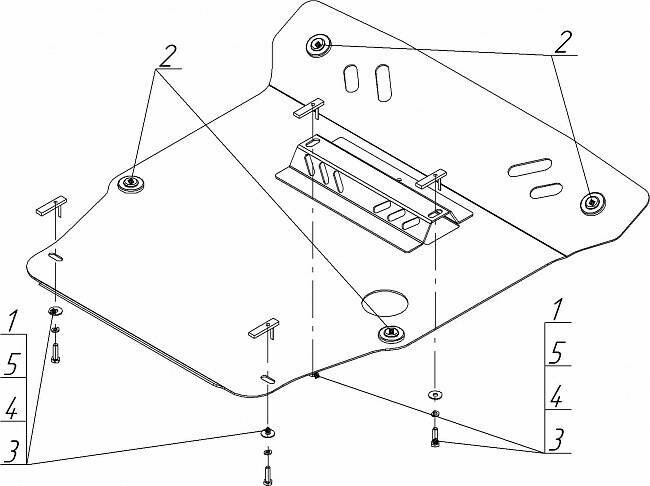 2
2
1
5
4
3
1
5
4
3