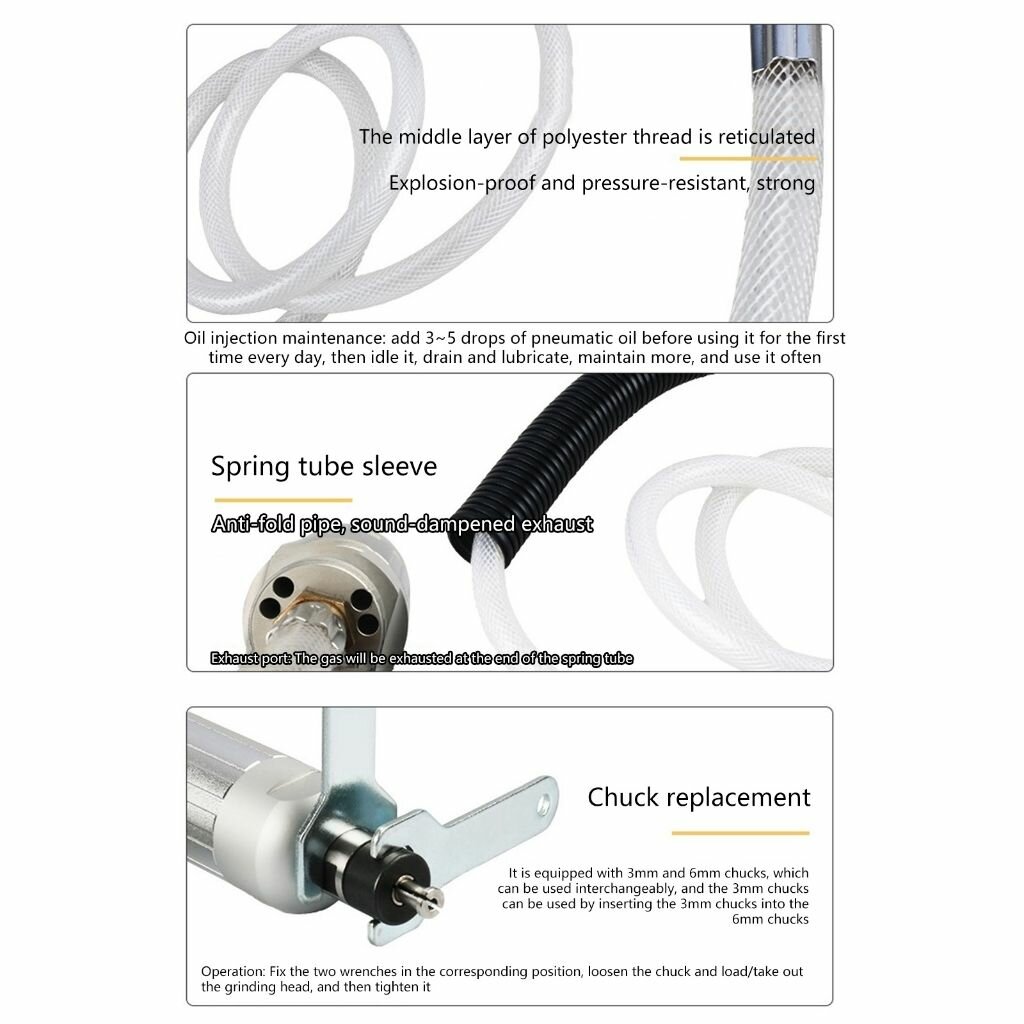 The middle layer of polyester thread is reticulated

Explosion-proof and pressure-resistant, strong

Oil injection maintenance: add 3~5 drops of pneumatic oil before using it for the first time every day, then idle it, drain and lubricate, maintain more, and use it often

Spring tube sleeve

Anti-fold pipe, sound-dampened exhaust

Exhaust port: The gas will be exhausted at the end of the spring tube

Chuck replacement

It is equipped with 3mm and 6mm chucks, which can be used interchangeably, and the 3mm chucks can be used by inserting the 3mm chucks into the 6mm chucks

Operation: Fix the two wrenches in the corresponding position, loosen the chuck and load/take out the grinding head, and then tighten it