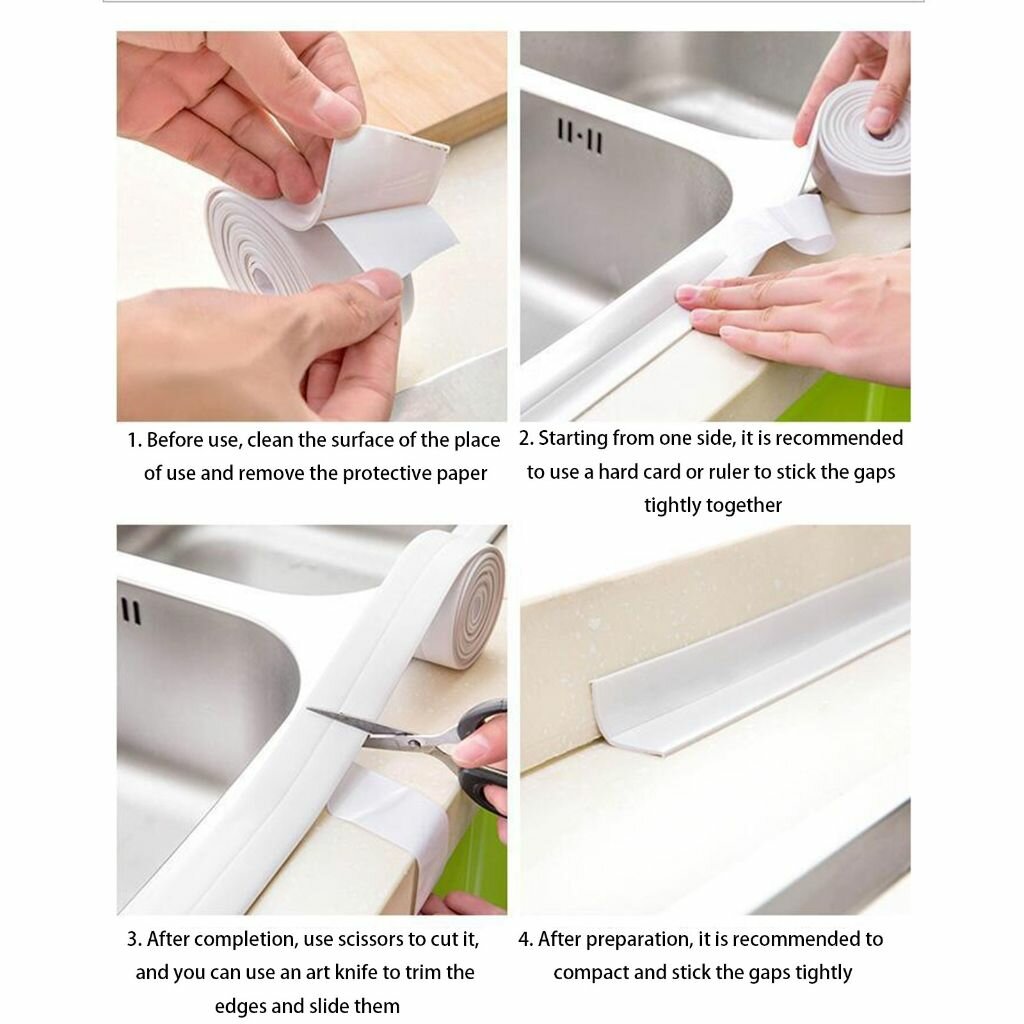 1. Before use, clean the surface of the place of use and remove the protective paper

2. Starting from one side, it is recommended to use a hard card or ruler to stick the gaps tightly together

3. After completion, use scissors to cut it, and you can use an art knife to trim the edges and slide them

4. After preparation, it is recommended to compact and stick the gaps tightly