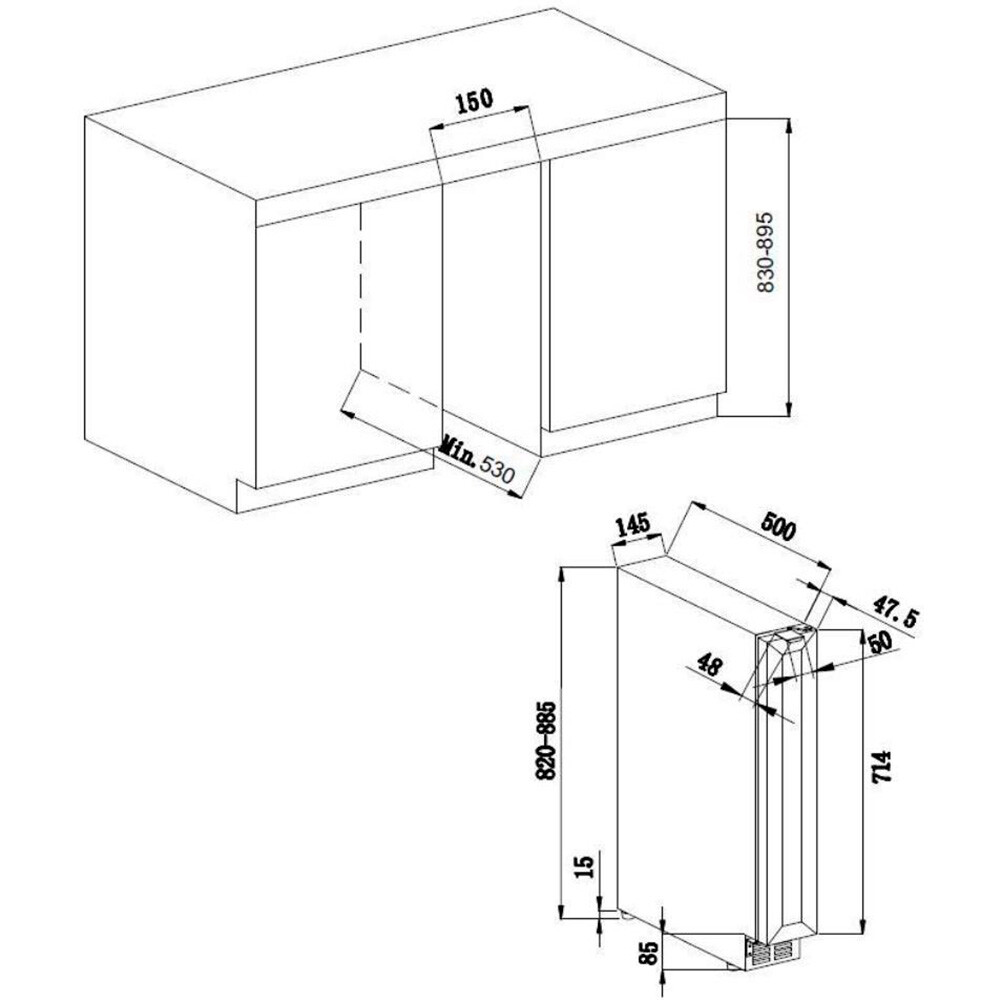 150
830-895
Min. 530
145
500
47.5
50
48
820-885
714
15
85