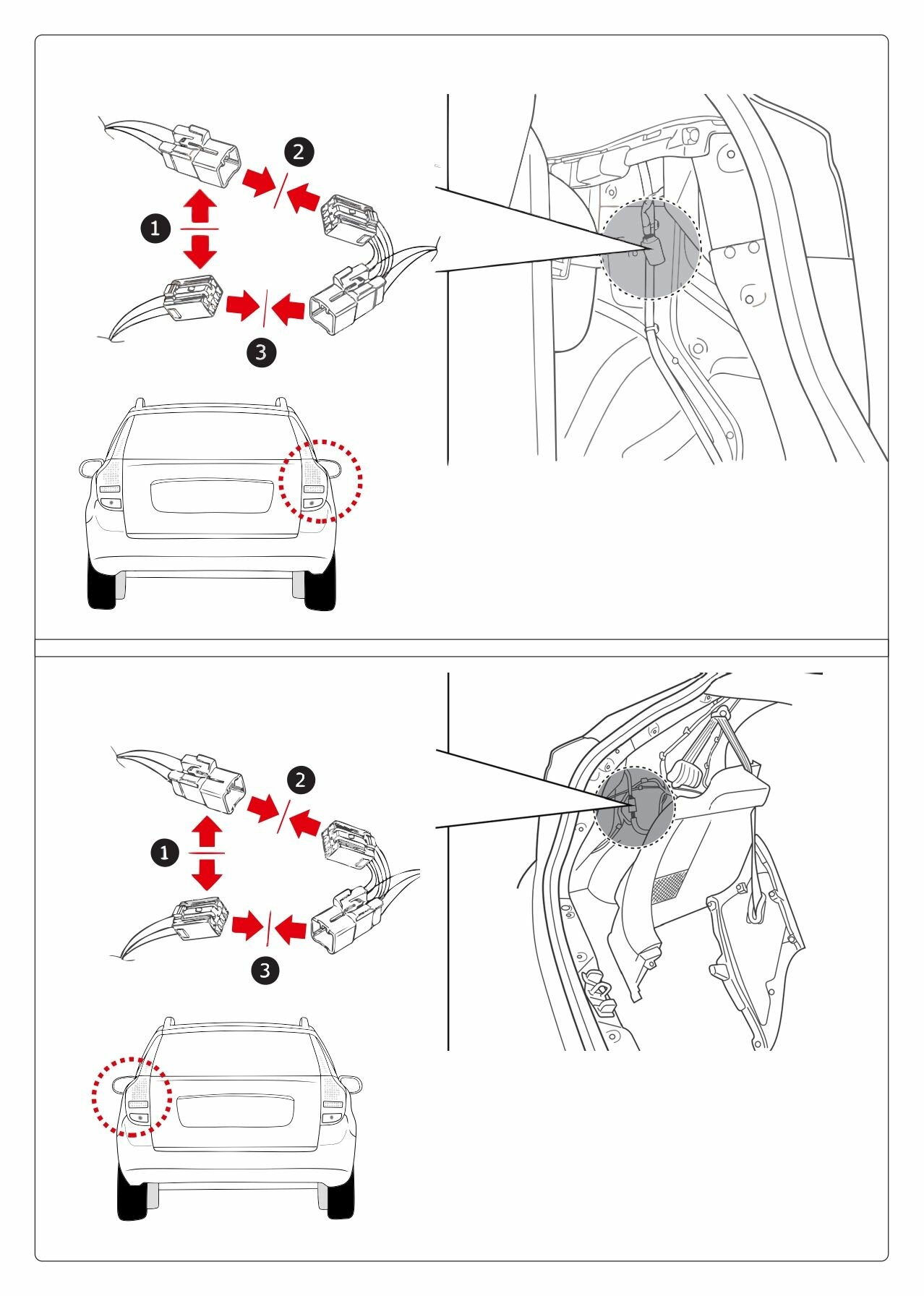 2
1
3
2
1
3