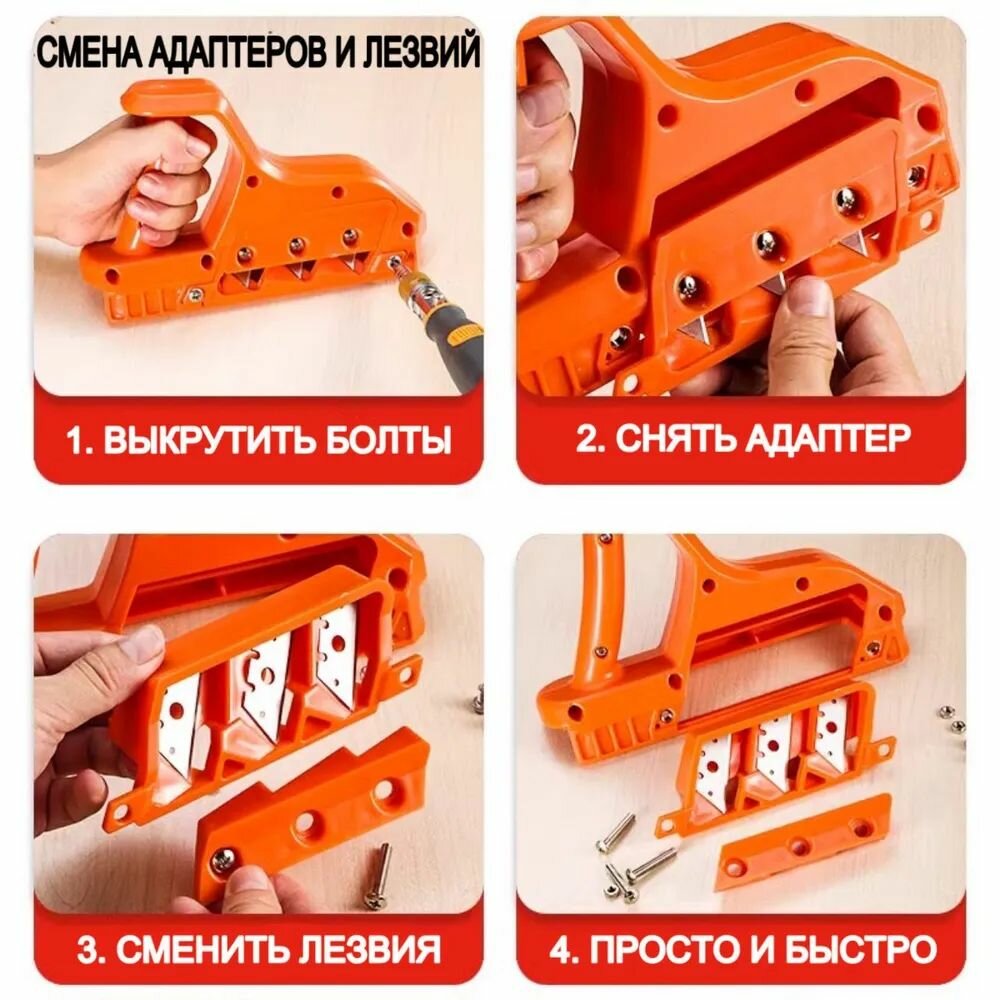 СМЕНА АДАПТЕРОВ И ЛЕЗВИЙ

1. ВЫКРУТИТЬ БОЛТЫ

2. СНЯТЬ АДАПТЕР

3. СМЕНИТЬ ЛЕЗВИЯ

4. ПРОСТО И БЫСТРО