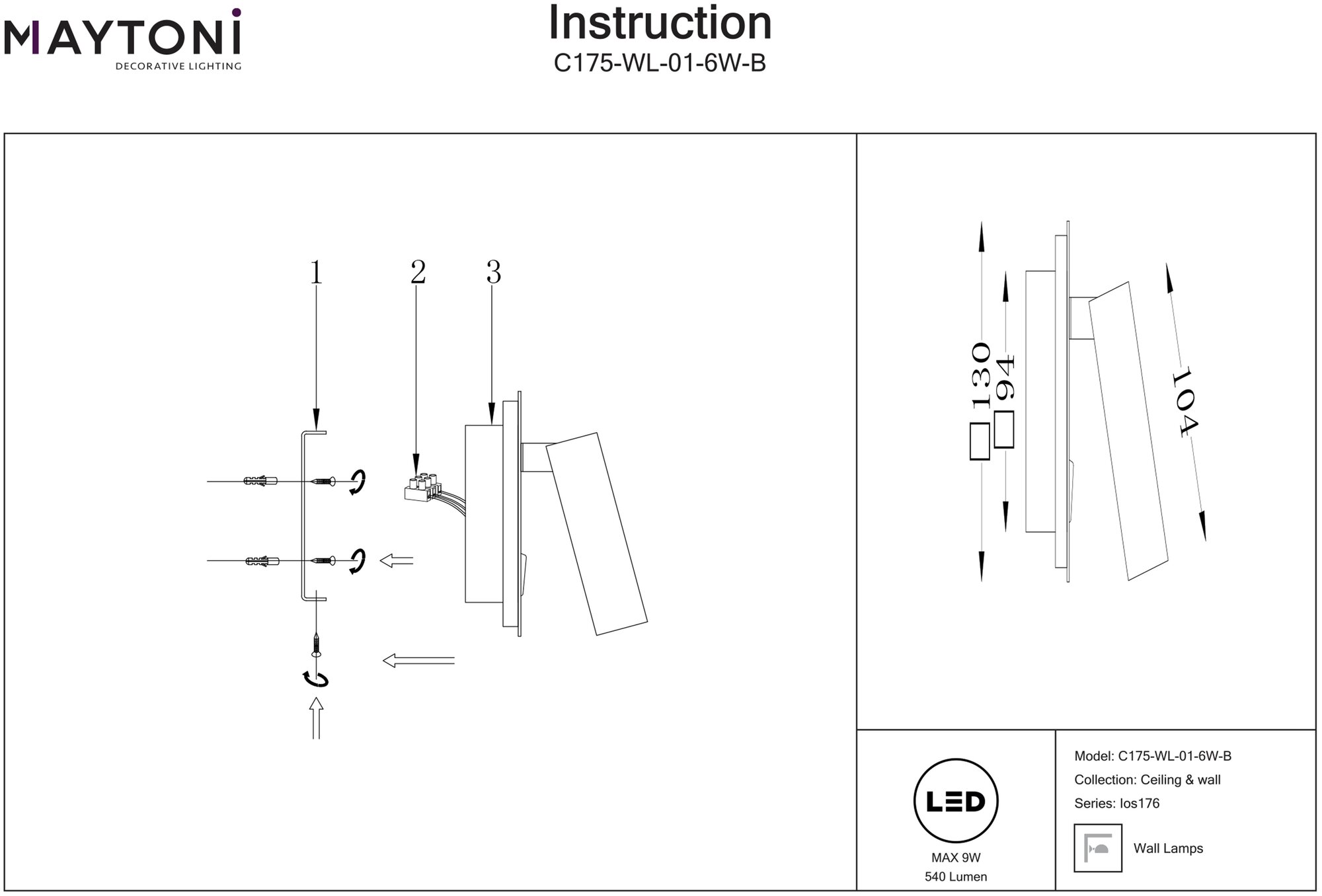 MAYTONI
DECORATIVE LIGHTING

Instruction
C175-WL-01-6W-B

1 2 3

130
94
104

LED
MAX 9W
540 Lumen

Model: C175-WL-01-6W-B
Collection: Ceiling & wall
Series: Ios176
Wall Lamps