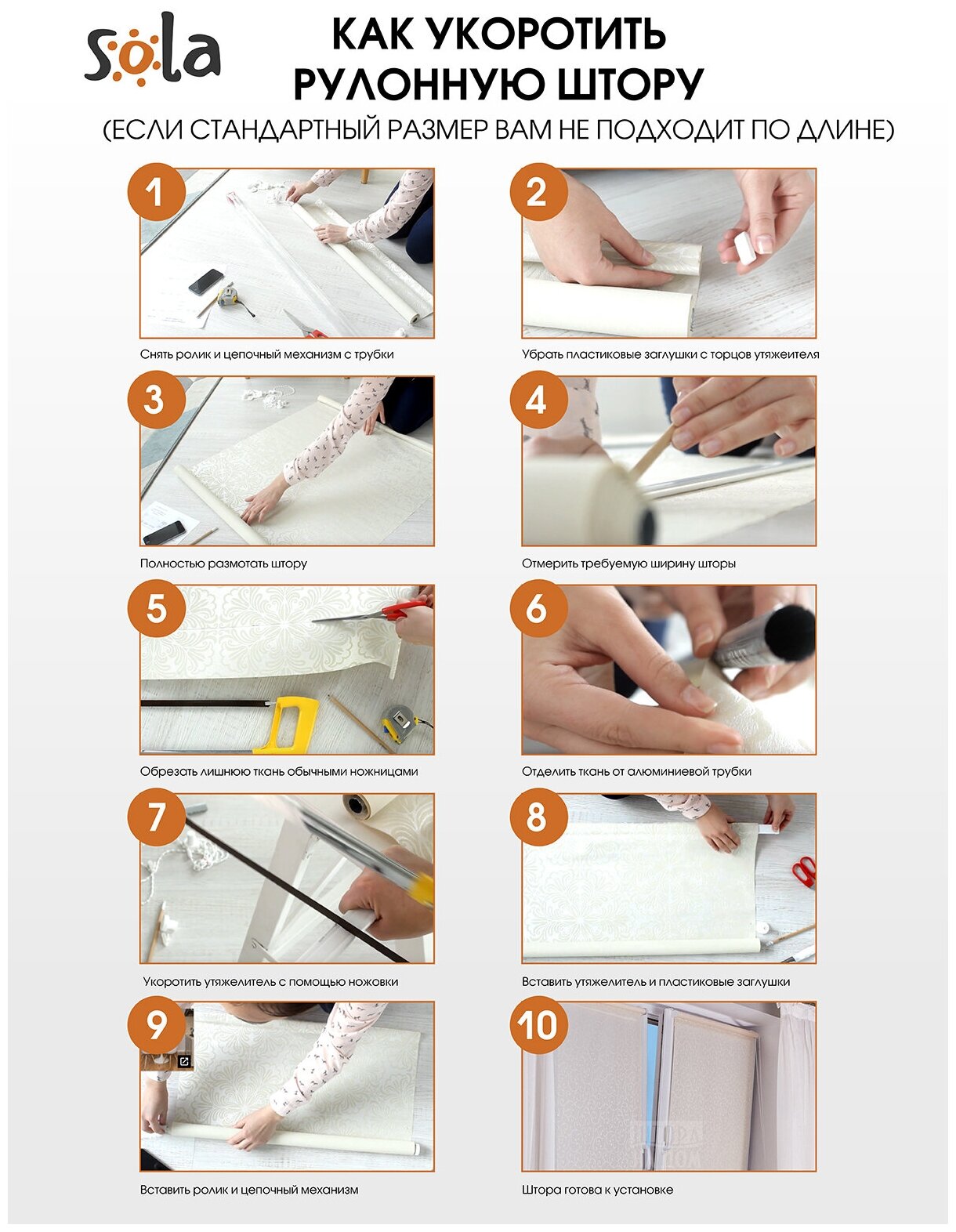 sola

КАК УКОРОТИТЬ РУЛОННУЮ ШТОРУ

(ЕСЛИ СТАНДАРТНЫЙ РАЗМЕР ВАМ НЕ ПОДХОДИТ ПО ДЛИНЕ)

1

Снять ролик и цепочный механизм с трубки

2

Убрать пластиковые заглушки с торцов утяжеителя

3

Полностью размотать штору

4

Отмерить требуемую ширину шторы

5

Обрезать лишнюю ткань обычными ножницами

6

Отделить ткань от алюминиевой трубки

7

Укоротить утяжелитель с помощью ножовки

8

Вставить утяжелитель и пластиковые заглушки

9

Вставить ролик и цепочный механизм

10

Штора готова к установке