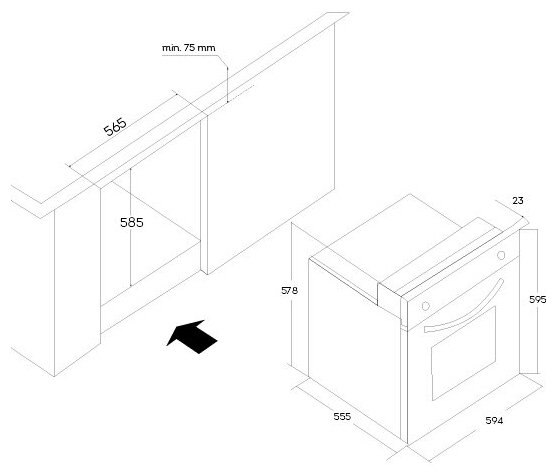 min. 75 mm

565

585

23

578

595

555

594