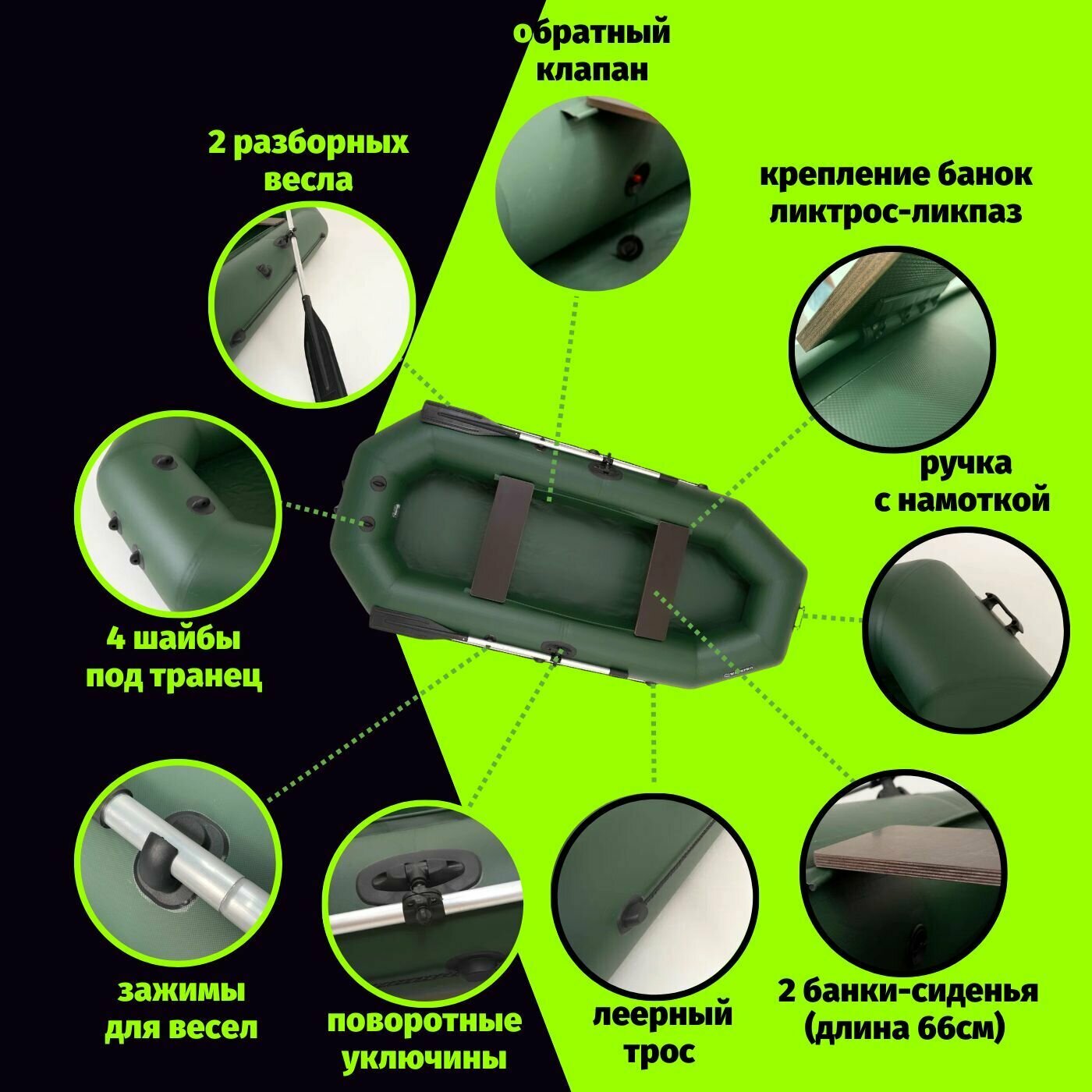 обратный клапан

2 разборных весла

крепление банок ликтрос-ликпаз

ручка с намоткой

4 шайбы под транец

зажимы для весел

поворотные уключины

леерный трос

2 банки-сиденья (длина 66см)