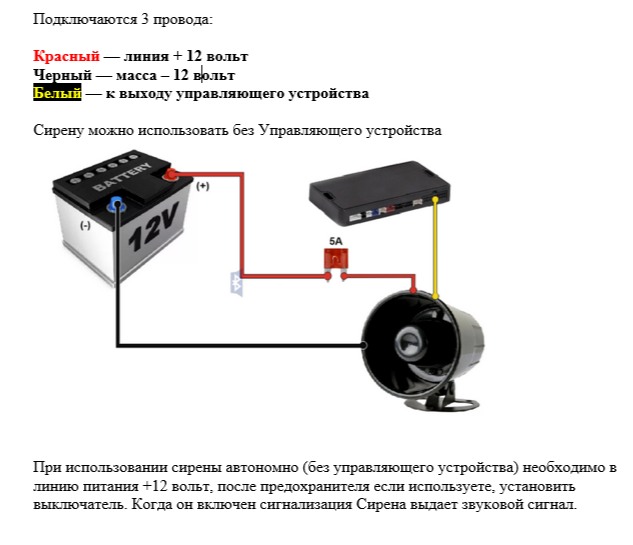 Подключаются 3 провода:

Красный — линия + 12 вольт
Черный — масса – 12 вольт
Белый — к выходу управляющего устройства

Сирену можно использовать без Управляющего устройства

BATTERY
12V
(-)
(+)
5A

При использовании сирены автономно (без управляющего устройства) необходимо в линию питания +12 вольт, после предохранителя если используете, установить выключатель. Когда он включен сигнализация Сирена выдает звуковой сигнал.