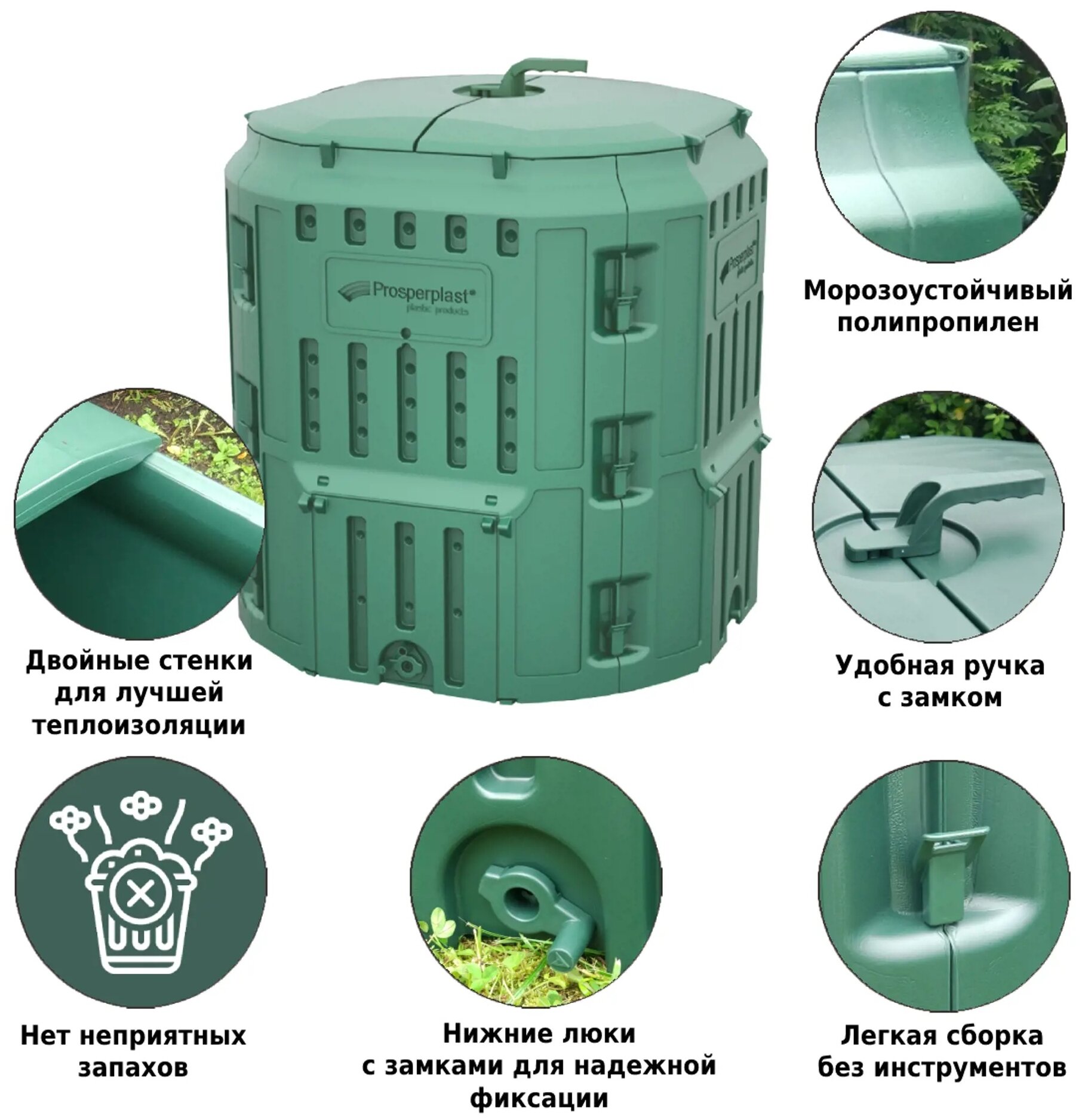 Prosperplast®
plastic products

Prosperplast®
plastic products

Морозоустойчивый полипропилен

Двойные стенки для лучшей теплоизоляции

Удобная ручка с замком

Нет неприятных запахов

Нижние люки с замками для надежной фиксации

Легкая сборка без инструментов