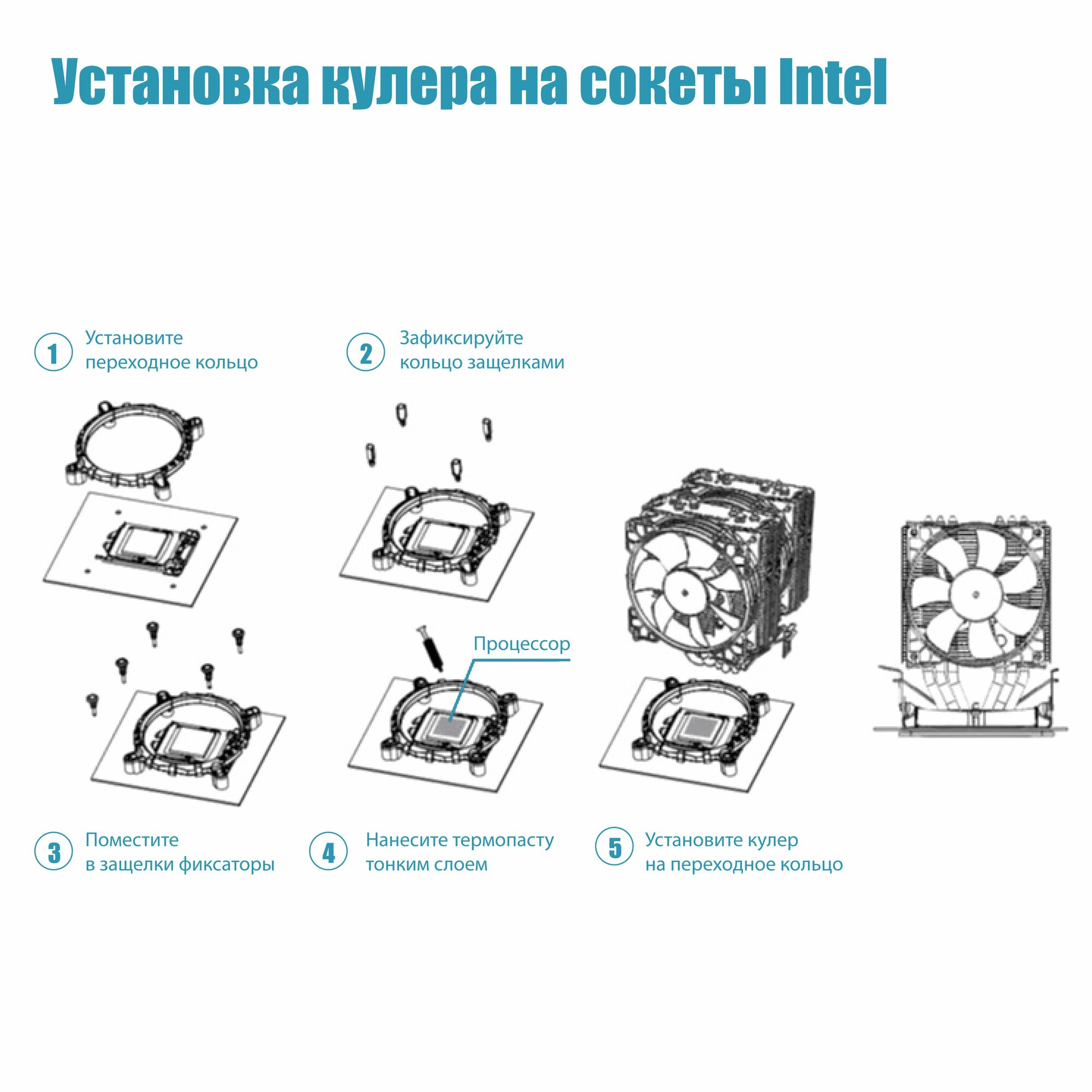 Установка кулера на сокеты Intel

1 Установите переходное кольцо

2 Зафиксируйте кольцо защелками

Процессор

3 Поместите в защелки фиксаторы

4 Нанесите термопасту тонким слоем

5 Установите кулер на переходное кольцо