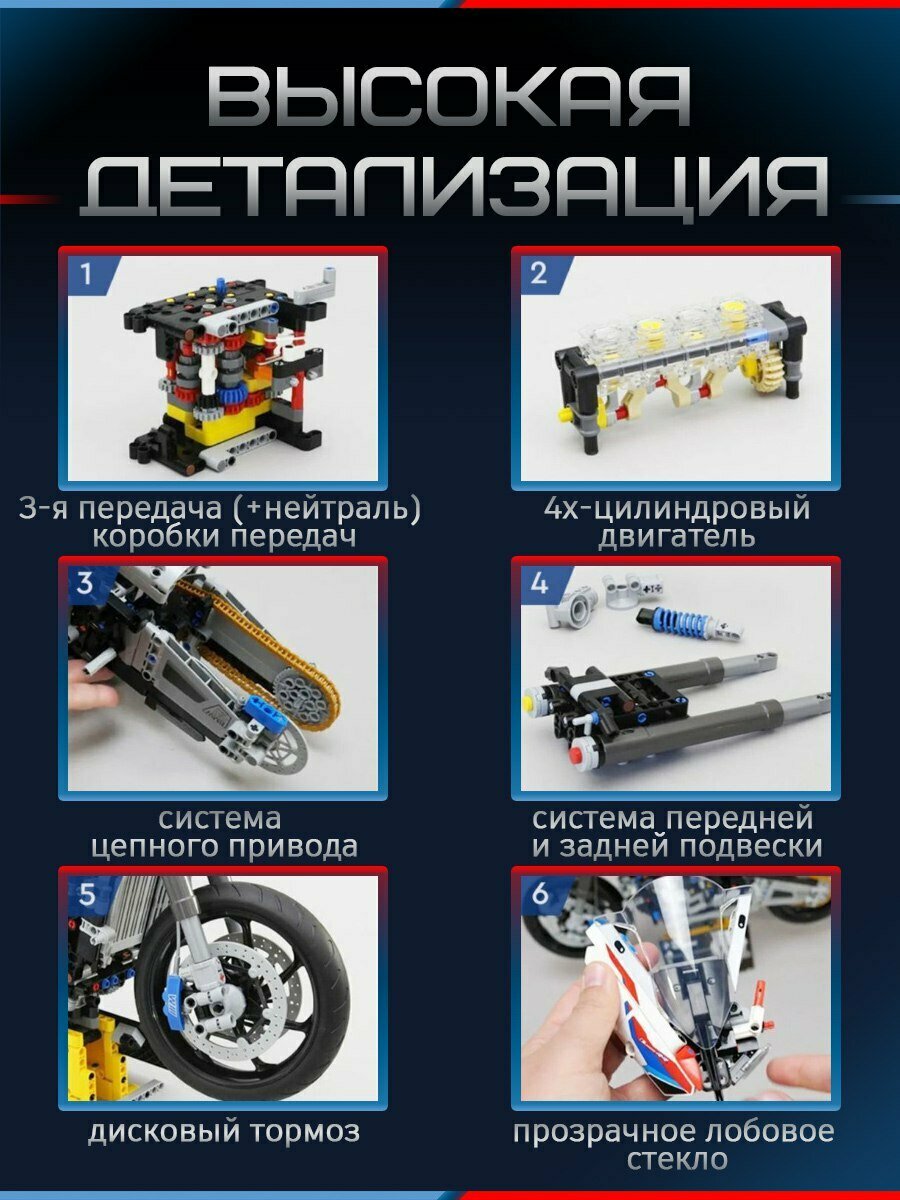 ВЫСОКАЯ ДЕТАЛИЗАЦИЯ

1

3-я передача (+нейтраль) коробки передач

2

4х-цилиндровый двигатель

3

система цепного привода

4

система передней и задней подвески

5

дисковый тормоз

6

прозрачное лобовое стекло