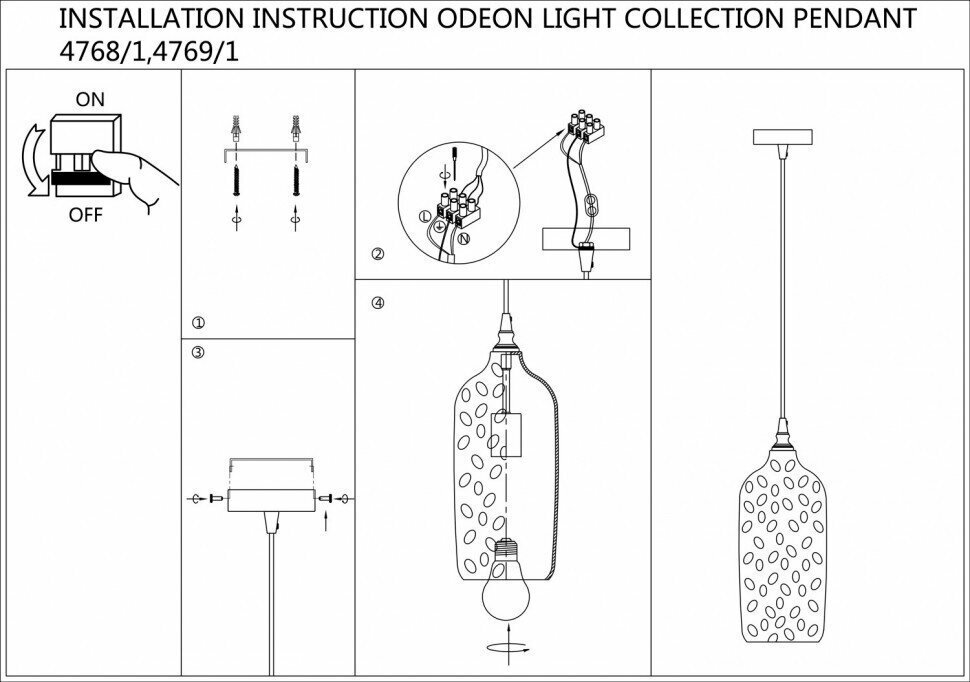 INSTALLATION INSTRUCTION ODEON LIGHT COLLECTION PENDANT 4768/1,4769/1

ON

OFF

①

L

N

②

③

④