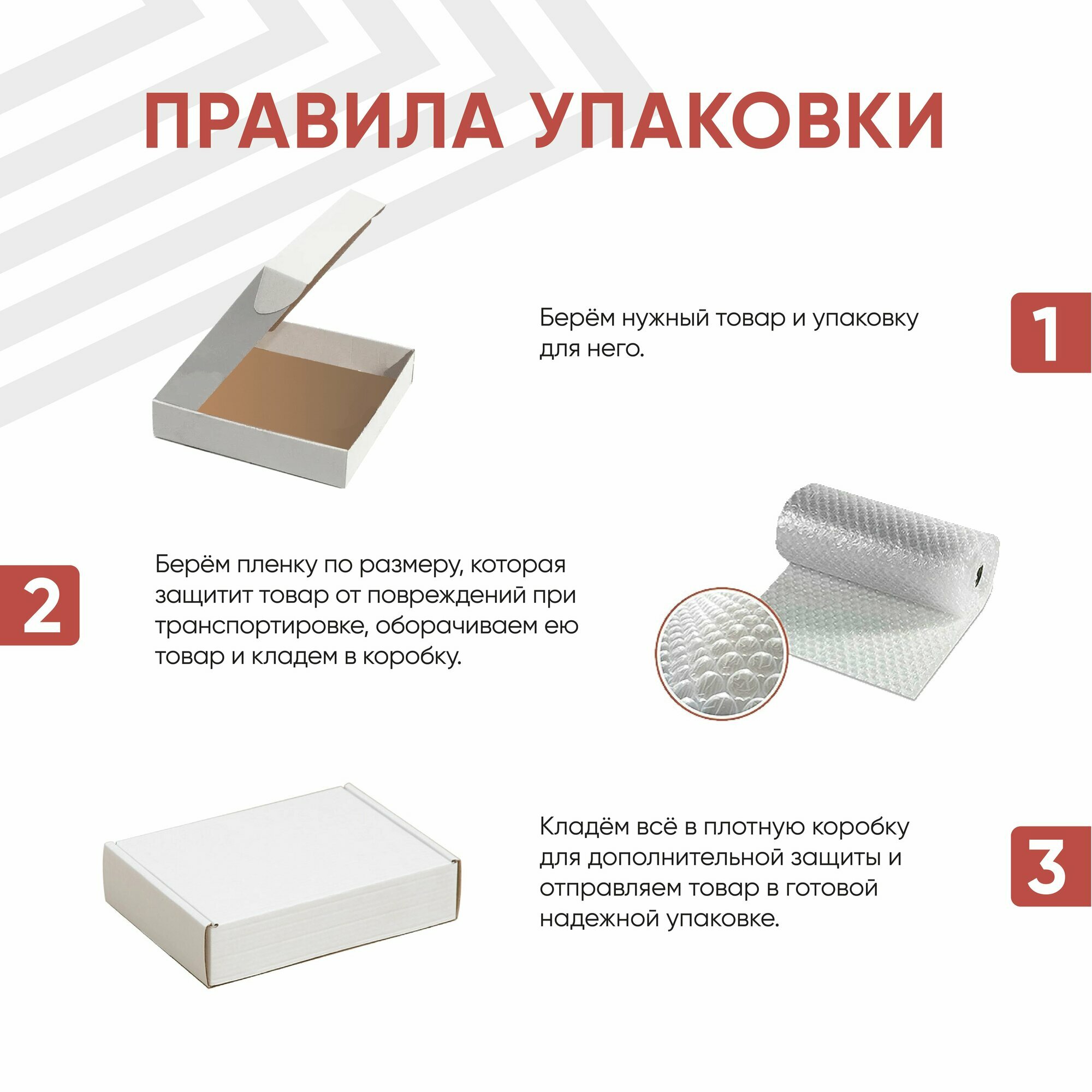 ПРАВИЛА УПАКОВКИ

Берём нужный товар и упаковку для него.

1

2

Берём пленку по размеру, которая защитит товар от повреждений при транспортировке, оборачиваем ею товар и кладем в коробку.

Кладём всё в плотную коробку для дополнительной защиты и отправляем товар в готовой надежной упаковке.

3