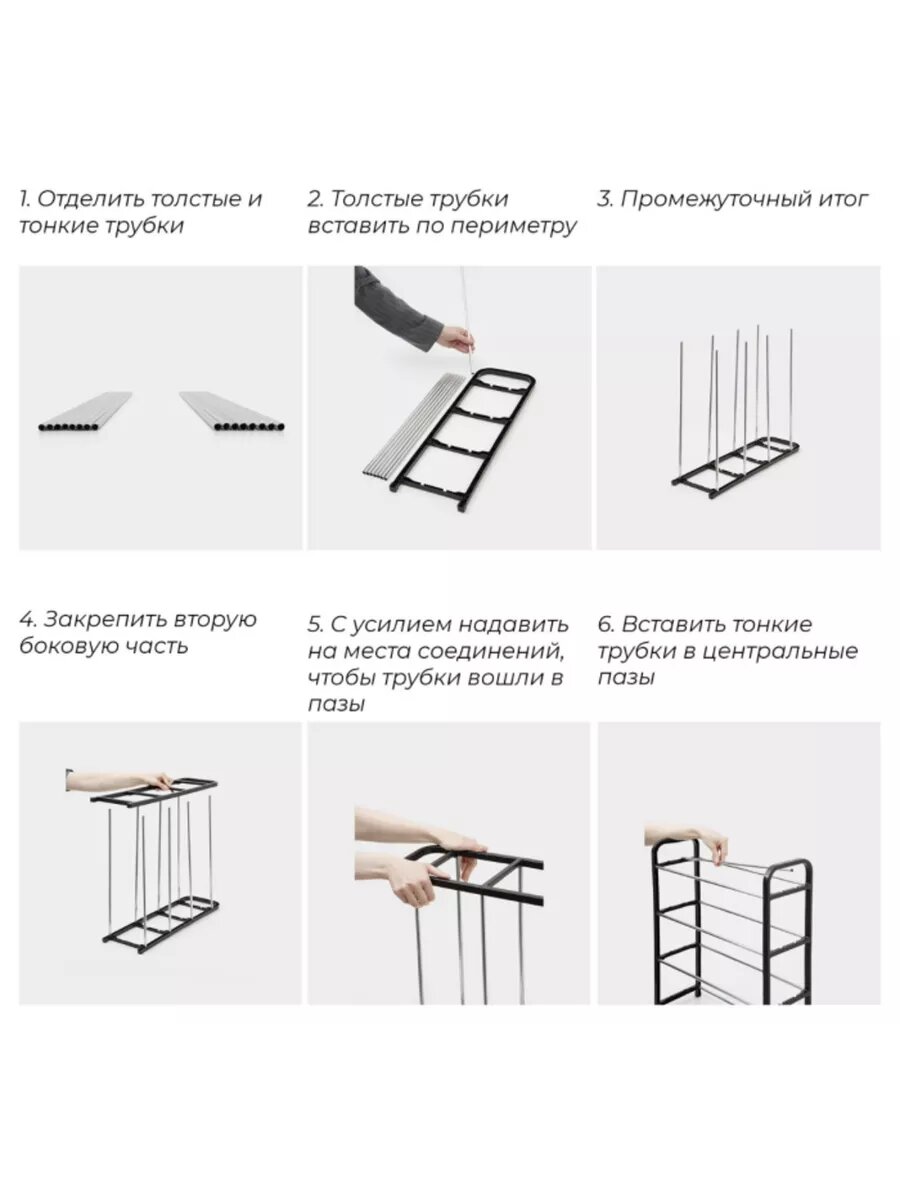 1. Отделить толстые и тонкие трубки

2. Толстые трубки вставить по периметру

3. Промежуточный итог

4. Закрепить вторую боковую часть

5. С усилием надавить на места соединений, чтобы трубки вошли в пазы

6. Вставить тонкие трубки в центральные пазы