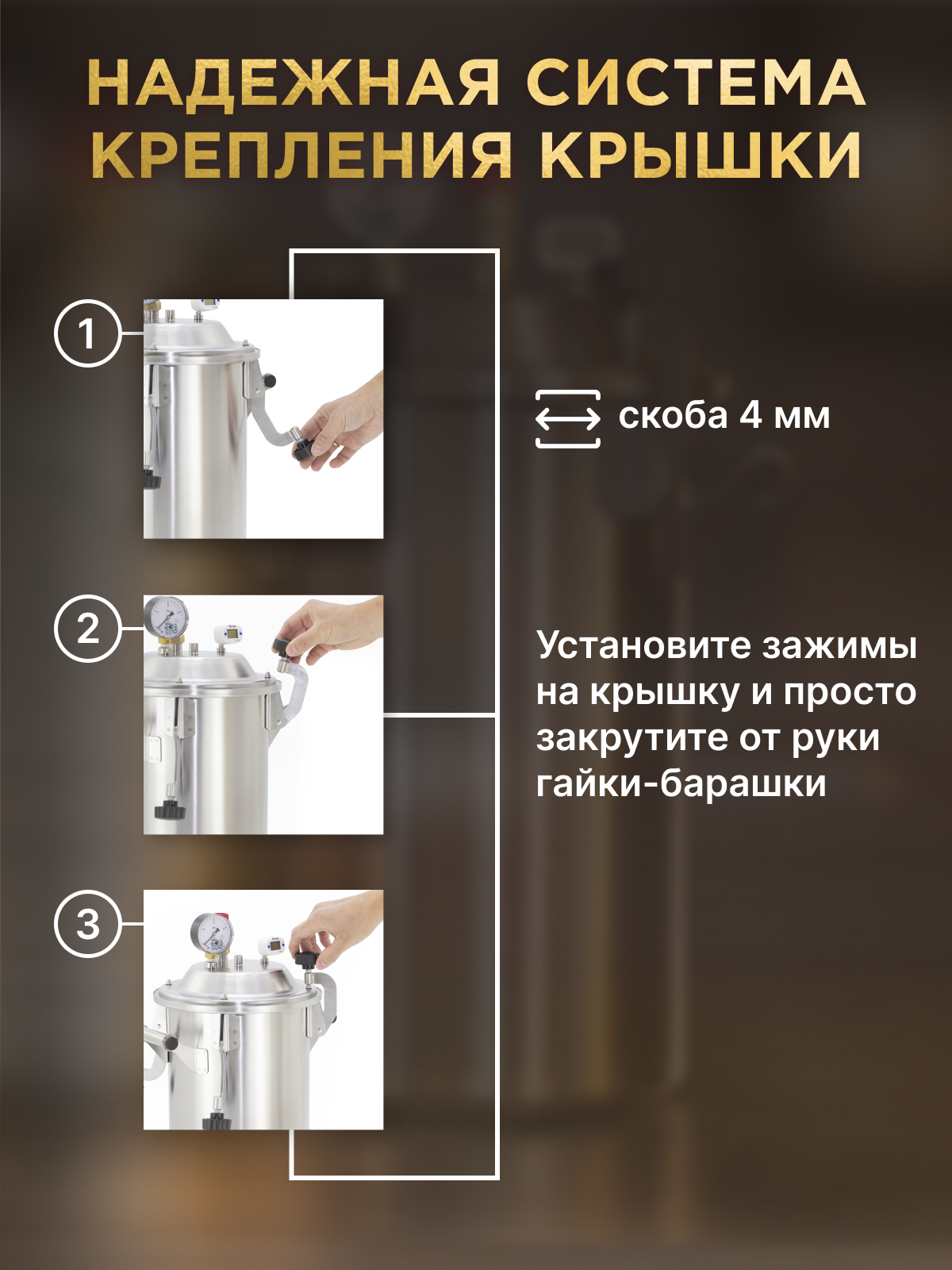 НАДЕЖНАЯ СИСТЕМА КРЕПЛЕНИЯ КРЫШКИ

1

скоба 4 мм

2

Установите зажимы на крышку и просто закрутите от руки гайки-барашки

3