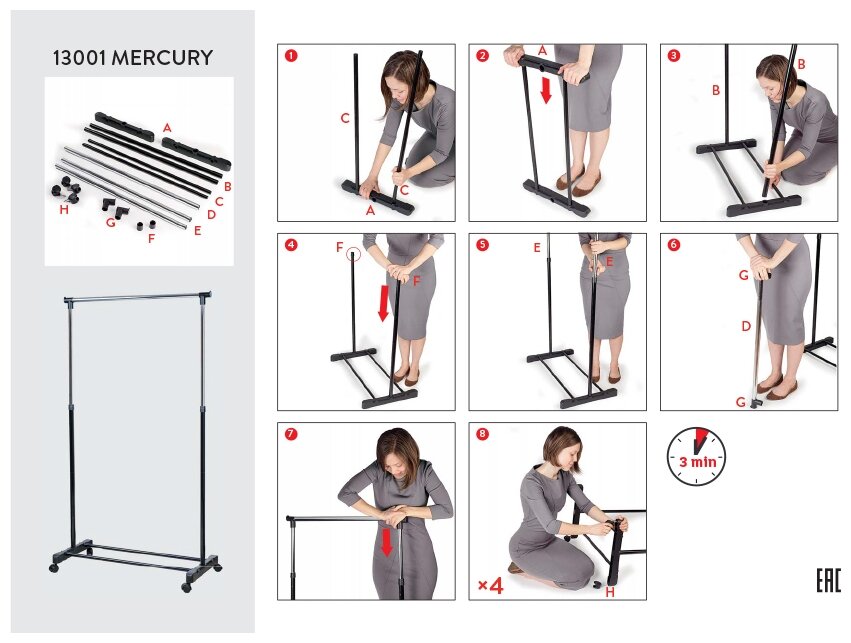 13001 MERCURY

A
B
C
D
E
F
G
H

1
C
C
A

2
A

3
B
B

4
F
F

5
E
E

6
G
D
G

7

8
×4
H

3 min

EAC