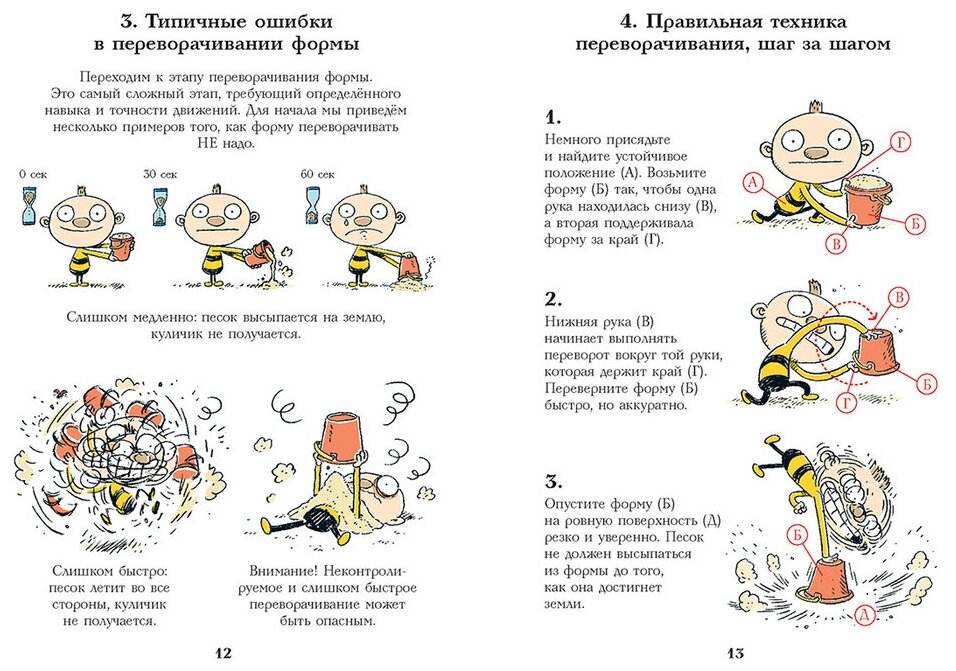 3. Типичные ошибки в переворачивании формы

Переходим к этапу переворачивания формы. Это самый сложный этап, требующий определённого навыка и точности движений. Для начала мы приведём несколько примеров того, как форму переворачивать НЕ надо.

0 сек

30 сек

60 сек

Слишком медленно: песок высыпается на землю, куличик не получается.

Слишком быстро: песок летит во все стороны, куличик не получается.

Внимание! Неконтролируемое и слишком быстрое переворачивание может быть опасным.

12

4. Правильная техника переворачивания, шаг за шагом

1.
Немного присядьте и найдите устойчивое положение (А). Возьмите форму (Б) так, чтобы одна рука находилась снизу (В), а вторая поддерживала форму за край (Г).

А
Г
Б
В

2.
Нижняя рука (В) начинает выполнять переворот вокруг той руки, которая держит край (Г). Переверните форму (Б) быстро, но аккуратно.

В
Б
Г

3.
Опустите форму (Б) на ровную поверхность (Д) резко и уверенно. Песок не должен высыпаться из формы до того, как она достигнет земли.

Б
Д

13