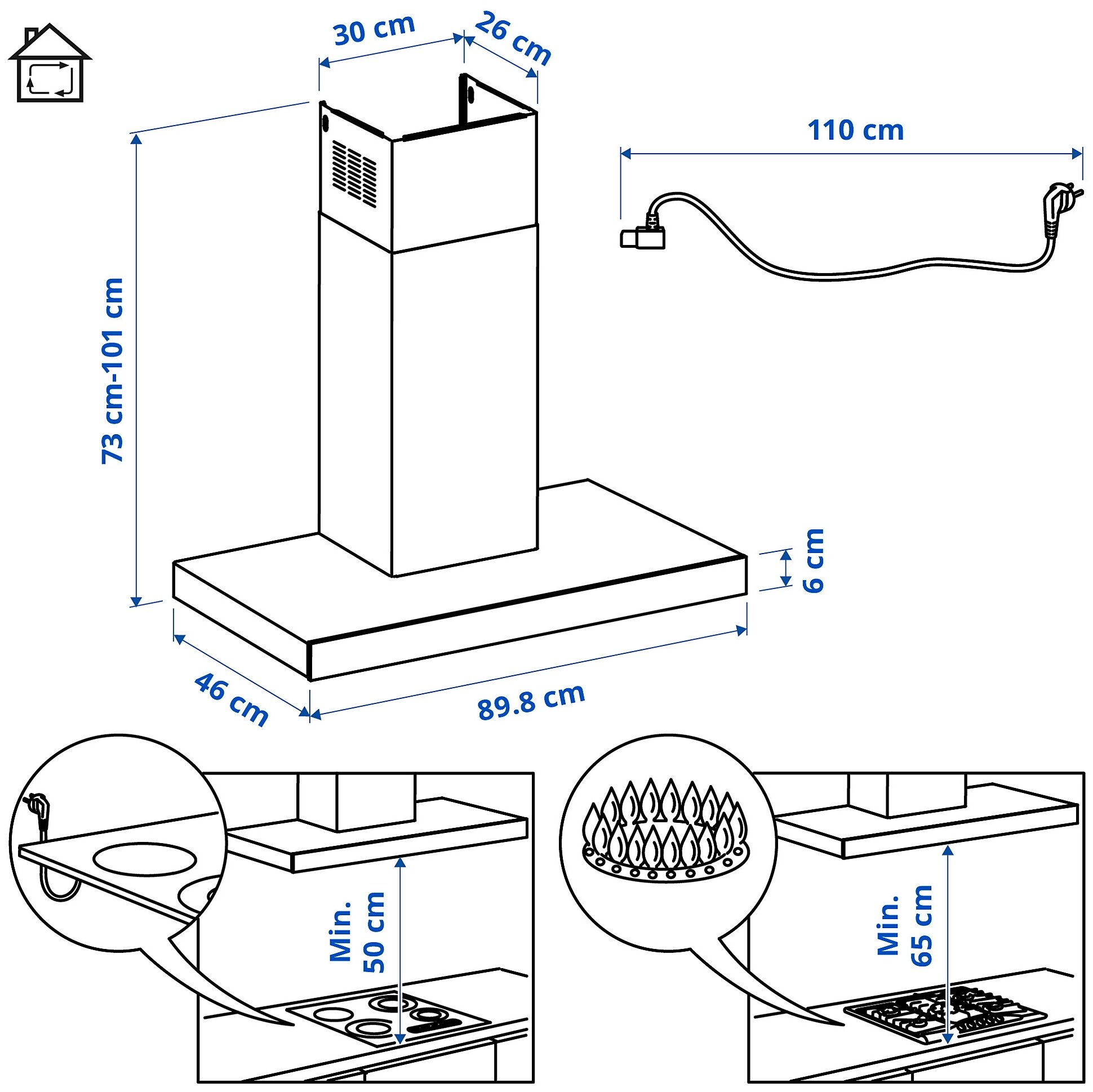 30 cm
26 cm
110 cm
73 cm-101 cm
6 cm
46 cm
89.8 cm
Min. 50 cm
Min. 65 cm