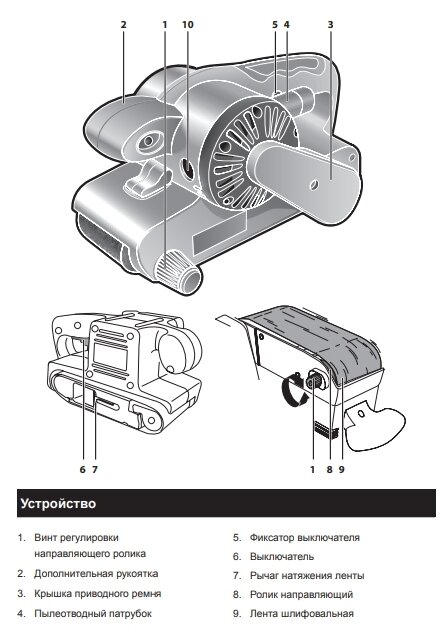 2 1 10 5 4 3

6 7

1 8 9

Устройство

1. Винт регулировки направляющего ролика
2. Дополнительная рукоятка
3. Крышка приводного ремня
4. Пылеотводный патрубок

5. Фиксатор выключателя
6. Выключатель
7. Рычаг натяжения ленты
8. Ролик направляющий
9. Лента шлифовальная