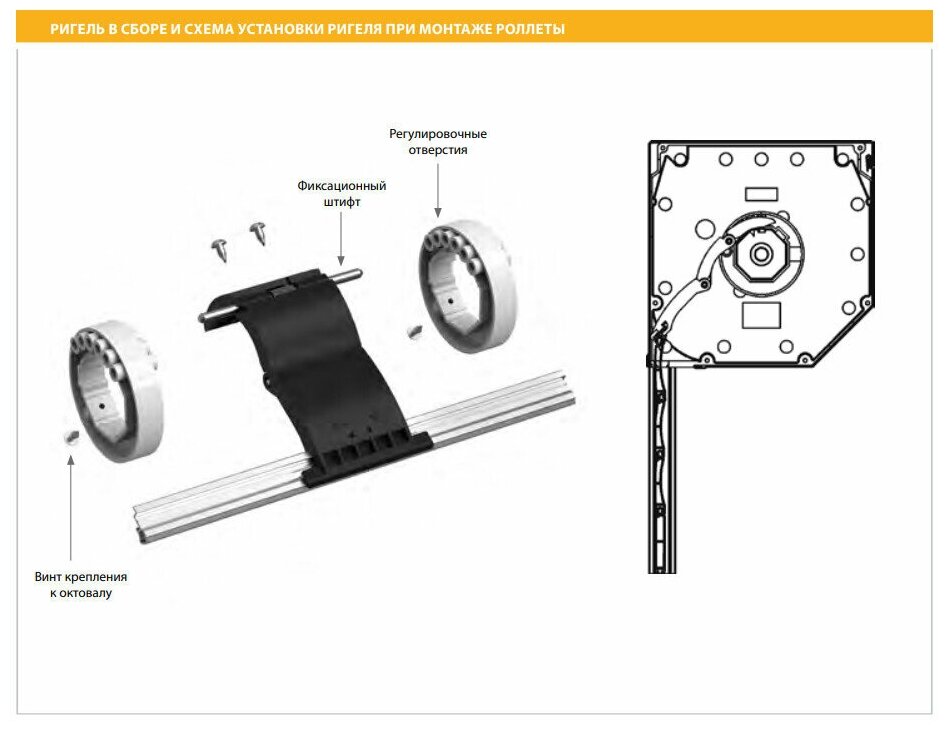 РИГЕЛЬ В СБОРЕ И СХЕМА УСТАНОВКИ РИГЕЛЯ ПРИ МОНТАЖЕ РОЛЛЕТЫ

Регулировочные отверстия

Фиксационный штифт

Винт крепления к октовалу