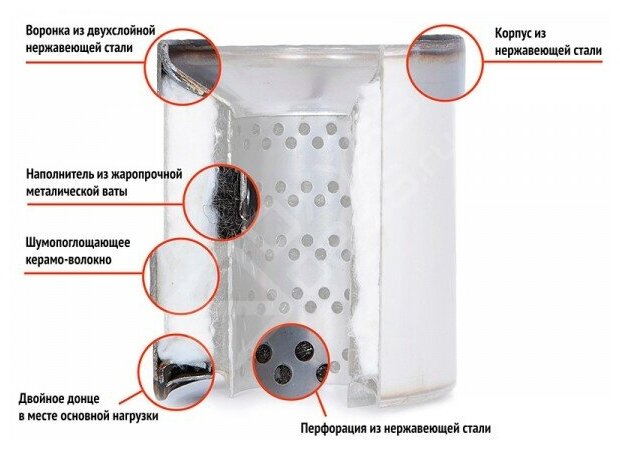 Воронка из двухслойной нержавеющей стали

Корпус из нержавеющей стали

Наполнитель из жаропрочной металической ваты

Шумопоглощающее керамо-волокно

Двойное донце в месте основной нагрузки

Перфорация из нержавеющей стали