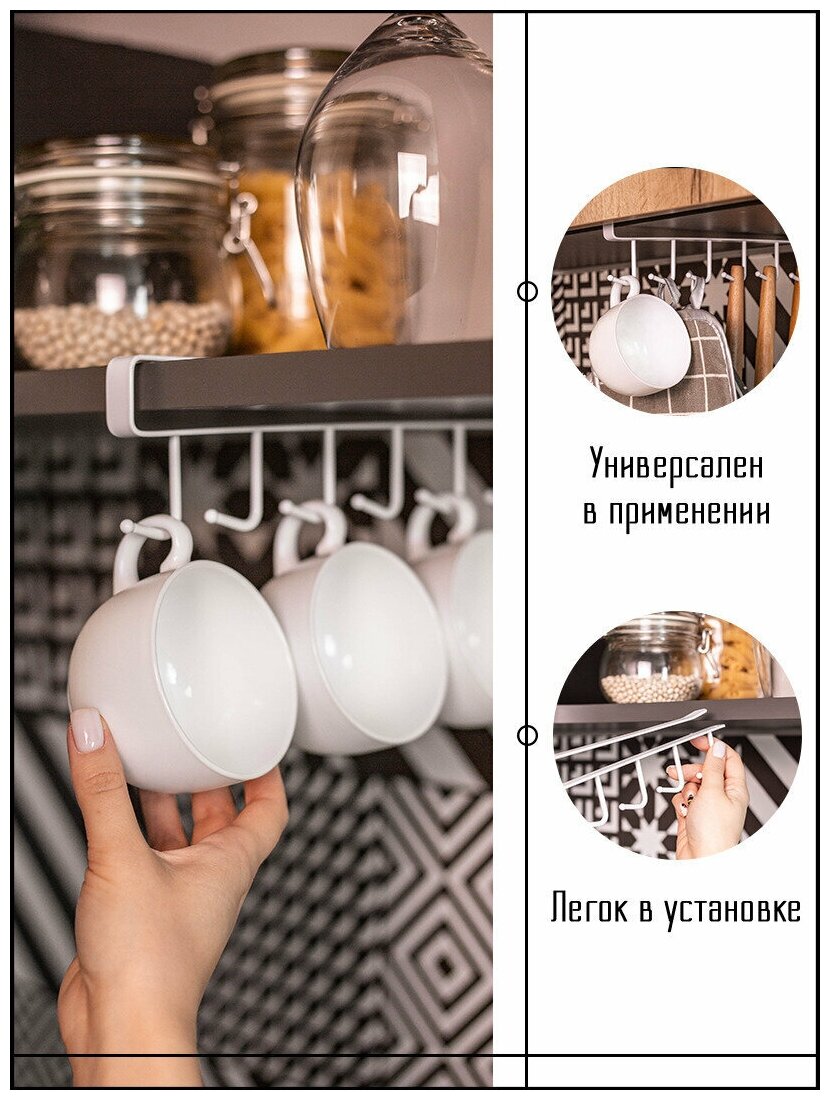 Универсален в применении

Легок в установке