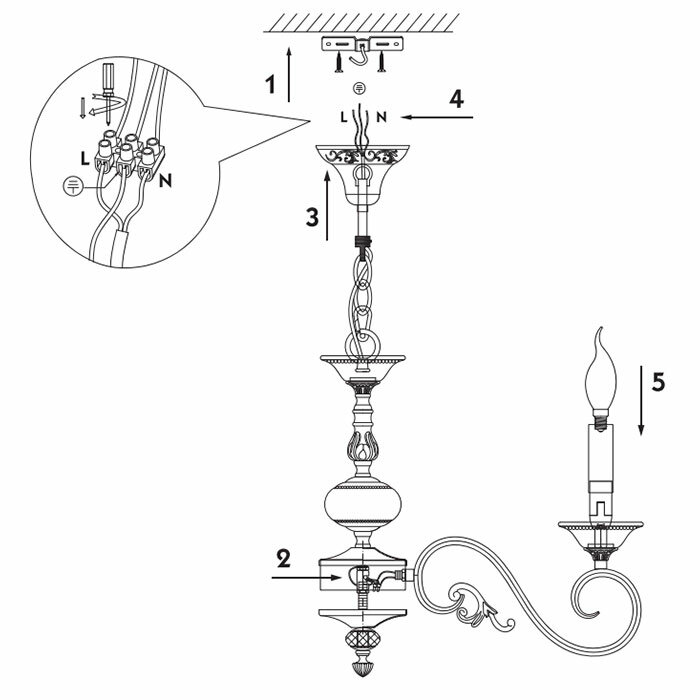 L
N
1
4
L N
3
5
2