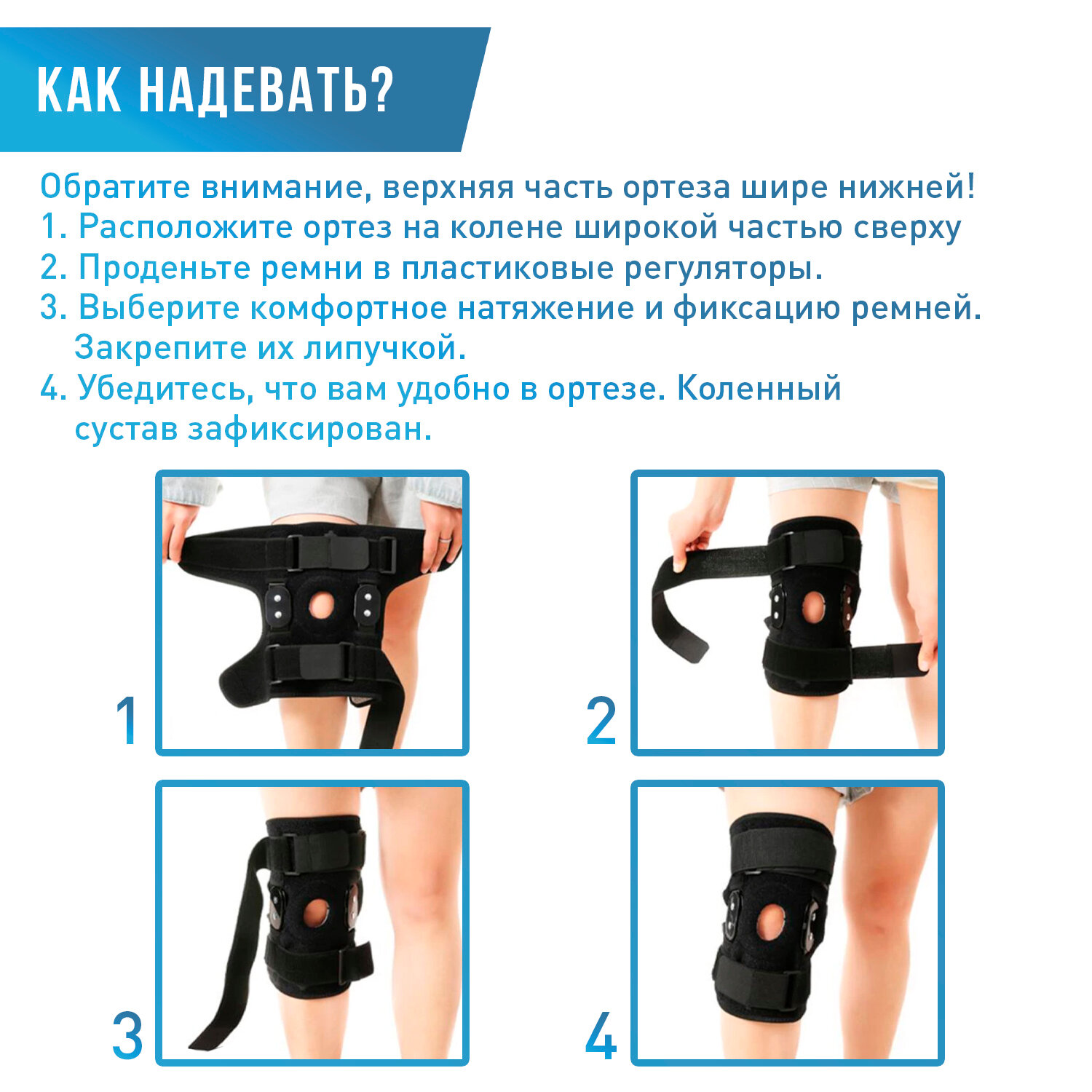 КАК НАДЕВАТЬ?

Обратите внимание, верхняя часть ортеза шире нижней!
1. Расположите ортез на колене широкой частью сверху
2. Проденьте ремни в пластиковые регуляторы.
3. Выберите комфортное натяжение и фиксацию ремней. Закрепите их липучкой.
4. Убедитесь, что вам удобно в ортезе. Коленный сустав зафиксирован.

1

2

3

4