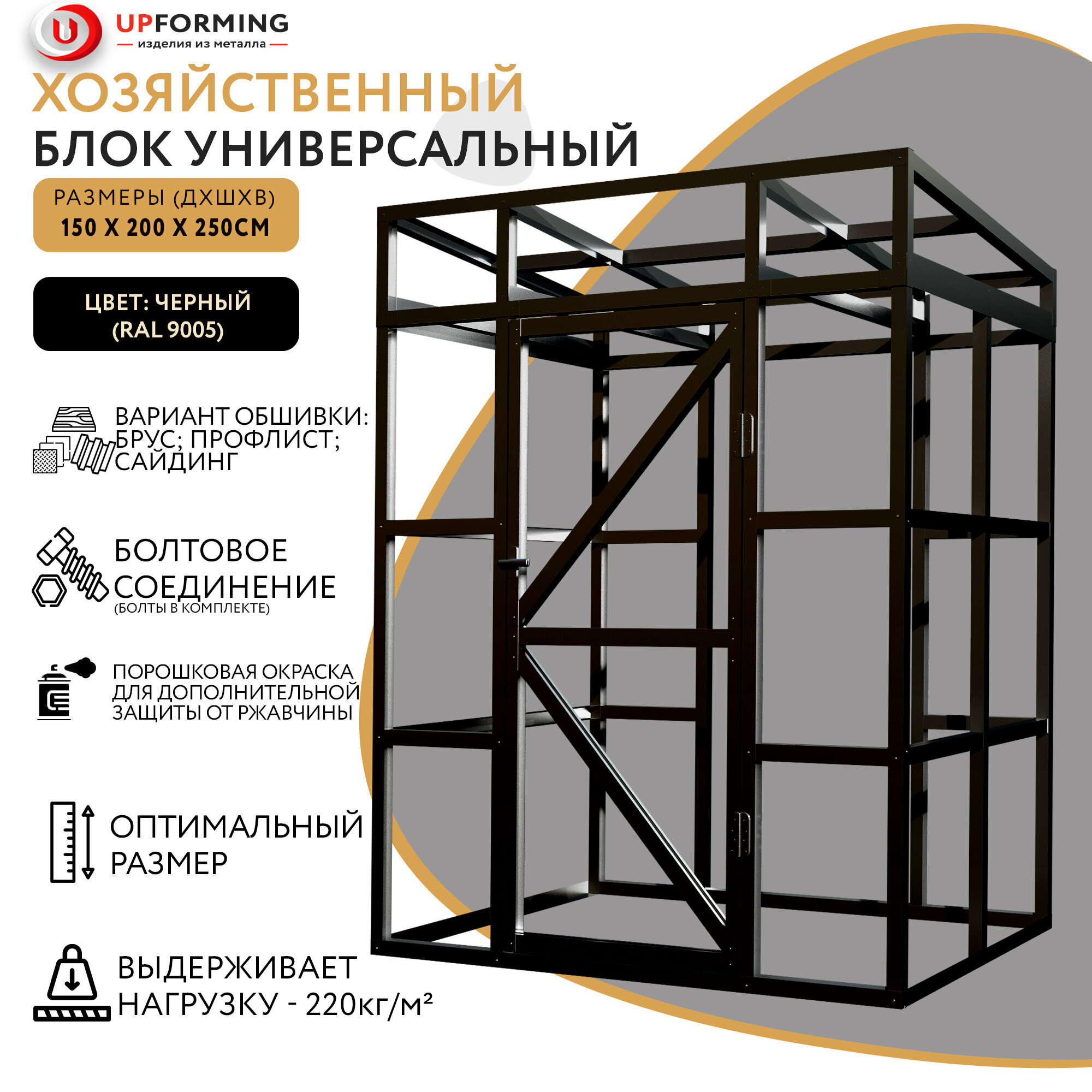 UPFORMING
изделия из металла

ХОЗЯЙСТВЕННЫЙ
БЛОК УНИВЕРСАЛЬНЫЙ

РАЗМЕРЫ (ДХШХВ)
150 Х 200 Х 250СМ

ЦВЕТ: ЧЕРНЫЙ
(RAL 9005)

ВАРИАНТ ОБШИВКИ:
БРУС; ПРОФЛИСТ;
САЙДИНГ

БОЛТОВОЕ
СОЕДИНЕНИЕ
(БОЛТЫ В КОМПЛЕКТЕ)

ПОРОШКОВАЯ ОКРАСКА
ДЛЯ ДОПОЛНИТЕЛЬНОЙ
ЗАЩИТЫ ОТ РЖАВЧИНЫ

ОПТИМАЛЬНЫЙ
РАЗМЕР

ВЫДЕРЖИВАЕТ
НАГРУЗКУ - 220кг/м²