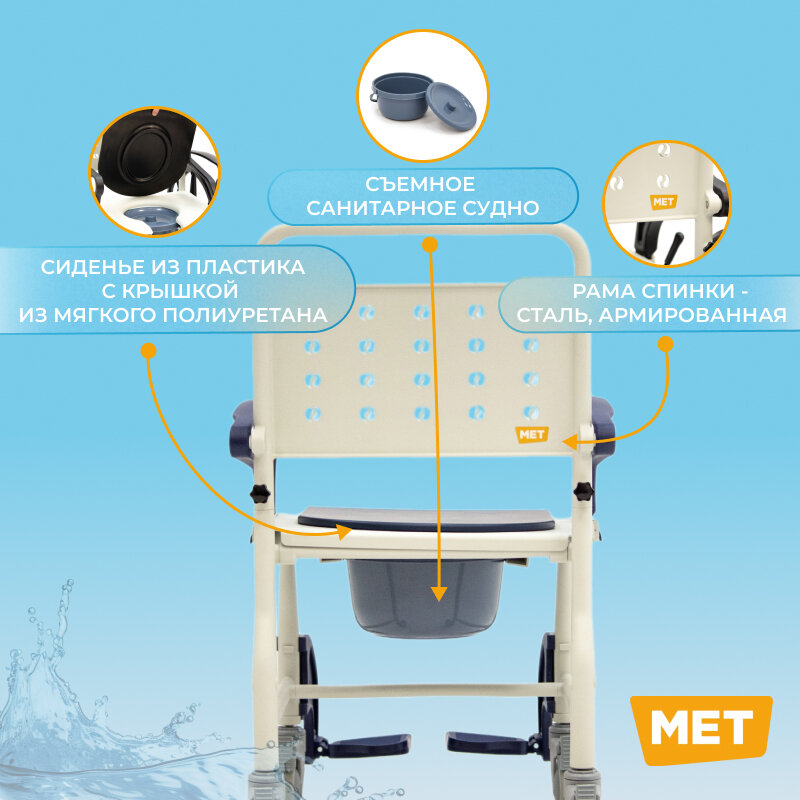 СЪЕМНОЕ САНИТАРНОЕ СУДНО

СИДЕНЬЕ ИЗ ПЛАСТИКА С КРЫШКОЙ ИЗ МЯГКОГО ПОЛИУРЕТАНА

РАМА СПИНКИ - СТАЛЬ, АРМИРОВАННАЯ

MET

MET

MET