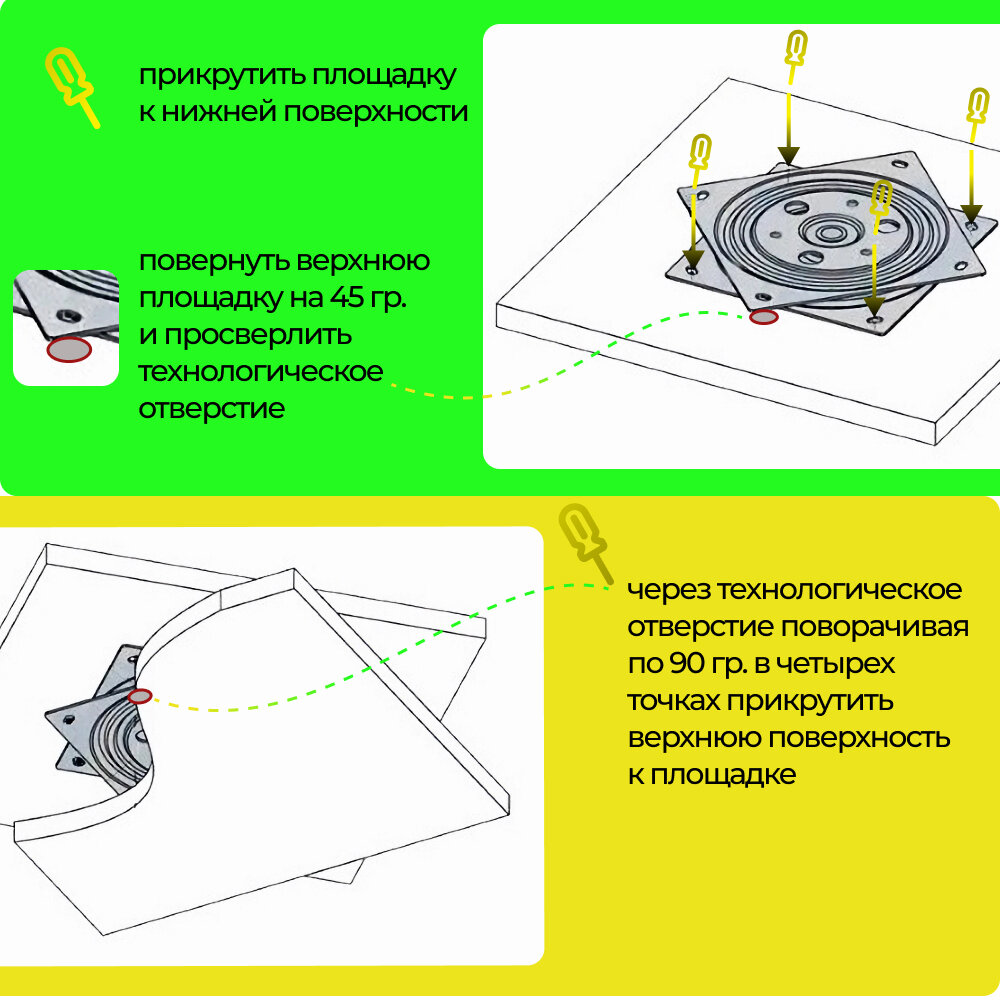 прикрутить площадку к нижней поверхности

повернуть верхнюю площадку на 45 гр. и просверлить технологическое отверстие

через технологическое отверстие поворачивая по 90 гр. в четырех точках прикрутить верхнюю поверхность к площадке