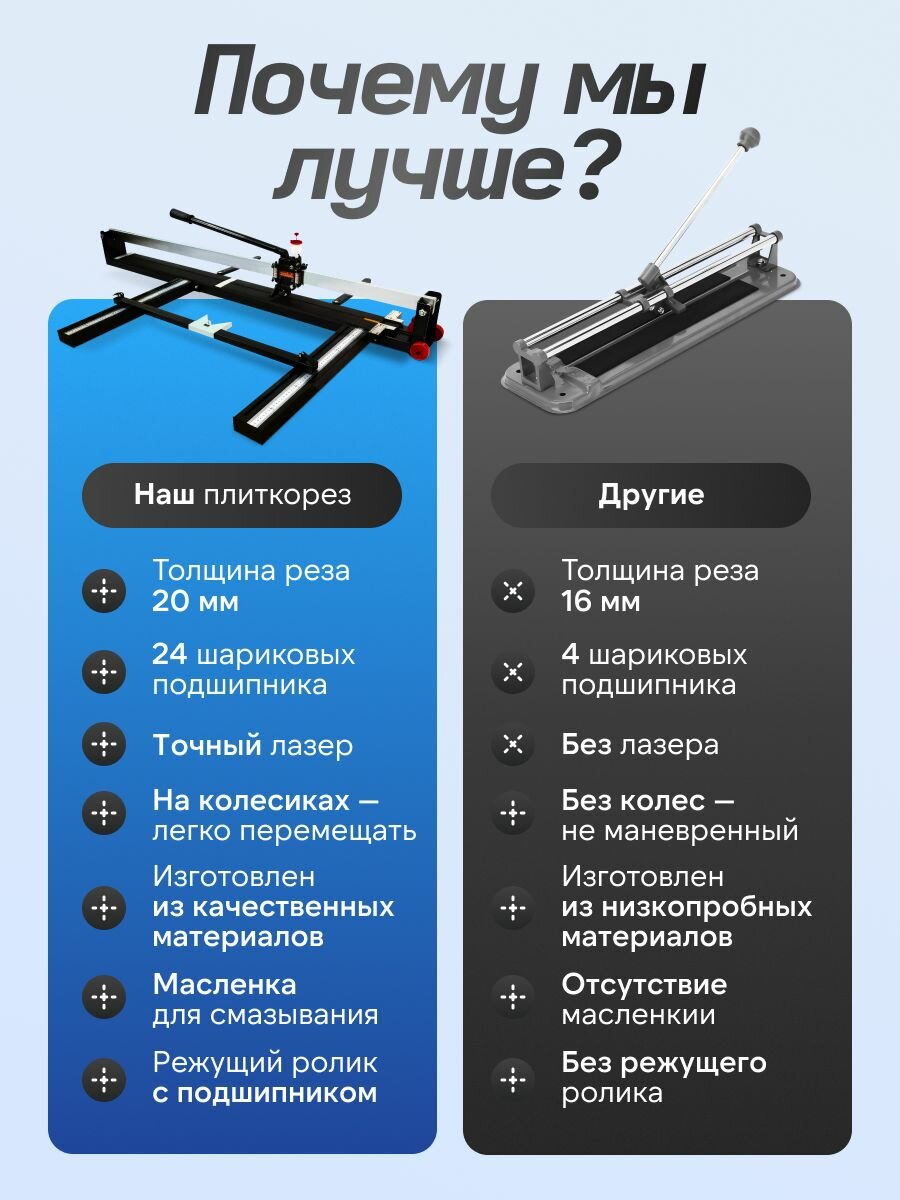 Почему мы лучше?

Наш плиткорез

Толщина реза
20 мм

24 шариковых подшипника

Точный лазер

На колесиках — легко перемещать

Изготовлен из качественных материалов

Масленка для смазывания

Режущий ролик с подшипником

Другие

Толщина реза
16 мм

4 шариковых подшипника

Без лазера

Без колес — не маневренный

Изготовлен из низкопробных материалов

Отсутствие масленкии

Без режущего ролика