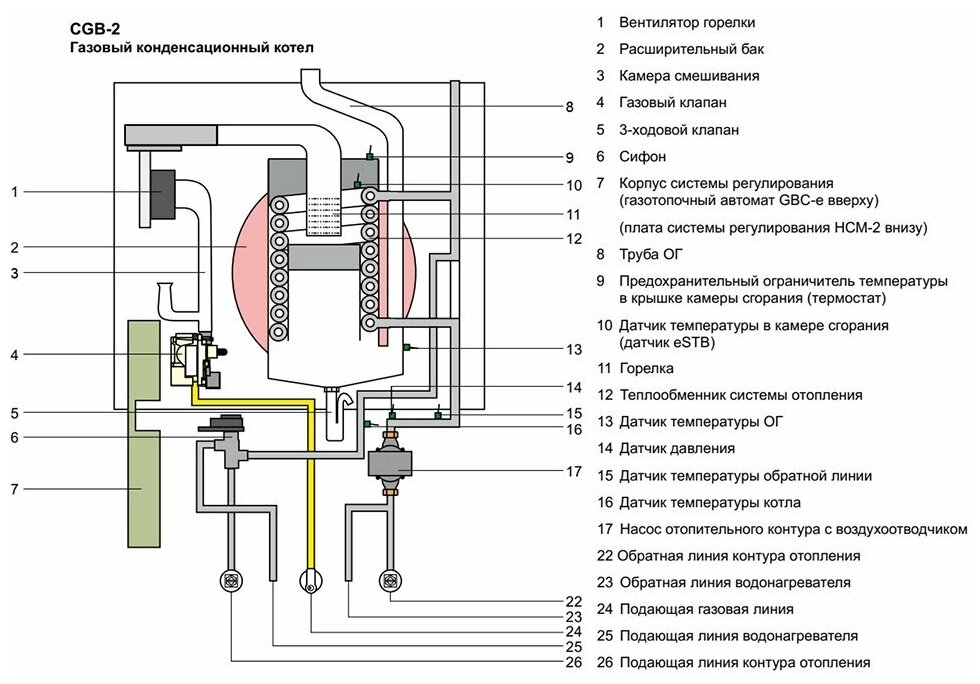 CGB-2
Газовый конденсационный котел

1
2
3
4
5
6
7
8
9
10
11
12
13
14
15
16
17
22
23
24
25
26

1 Вентилятор горелки
2 Расширительный бак
3 Камера смешивания
4 Газовый клапан
5 3-ходовой клапан
6 Сифон
7 Корпус системы регулирования (газотопочный автомат GBC-e вверху)
(плата системы регулирования HCM-2 внизу)
8 Труба ОГ
9 Предохранительный ограничитель температуры в крышке камеры сгорания (термостат)
10 Датчик температуры в камере сгорания (датчик eSTB)
11 Горелка
12 Теплообменник системы отопления
13 Датчик температуры ОГ
14 Датчик давления
15 Датчик температуры обратной линии
16 Датчик температуры котла
17 Насос отопительного контура с воздухоотводчиком
22 Обратная линия контура отопления
23 Обратная линия водонагревателя
24 Подающая газовая линия
25 Подающая линия водонагревателя
26 Подающая линия контура отопления